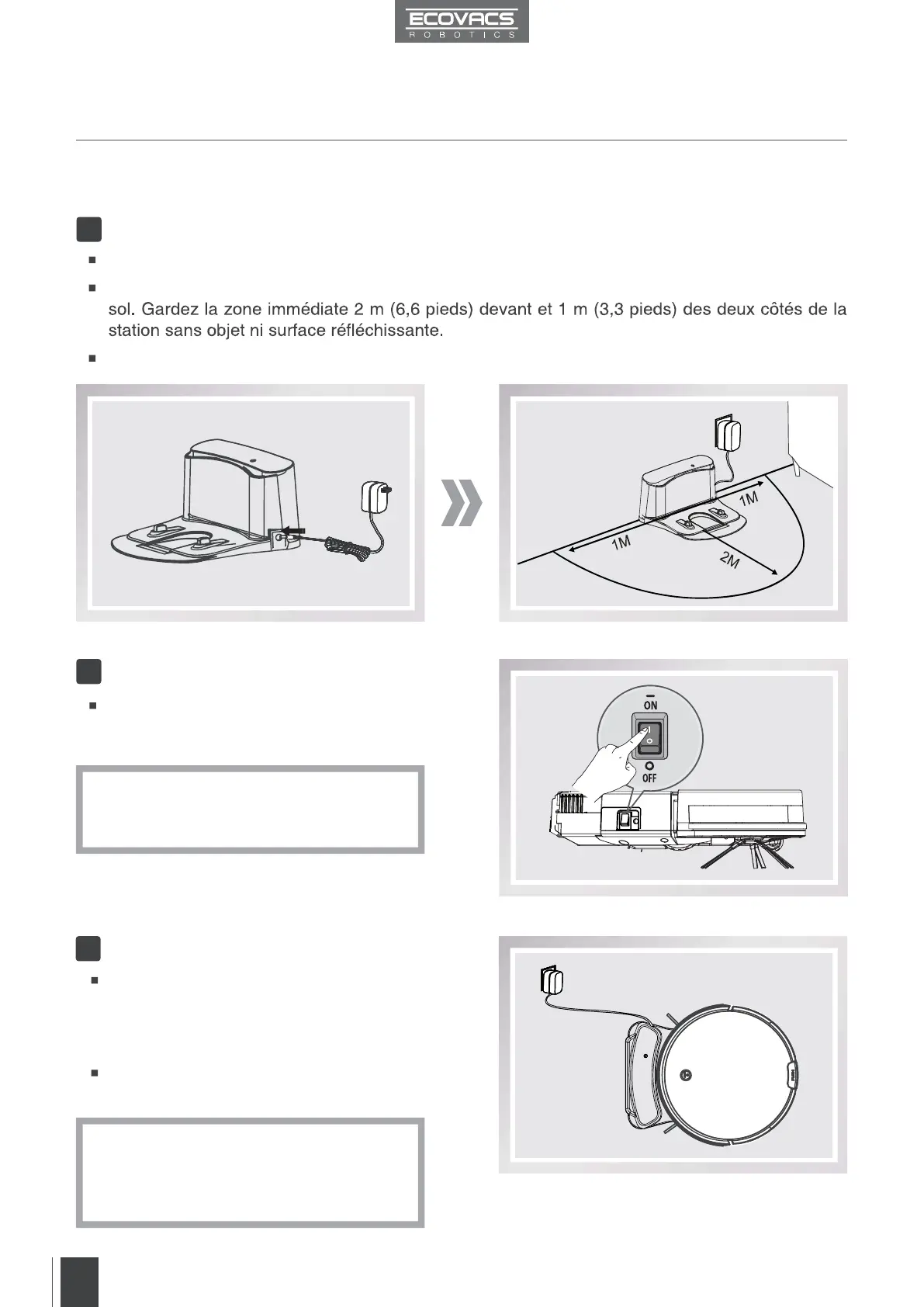 ECOVACS
ROBOTICS

sol. Gardez la zone immédiate 2 m (6,6 pieds) devant et 1 m (3,3 pieds) des deux côtés de la station sans objet ni surface réfléchissante.

1M
1M
2M

ON
OFF