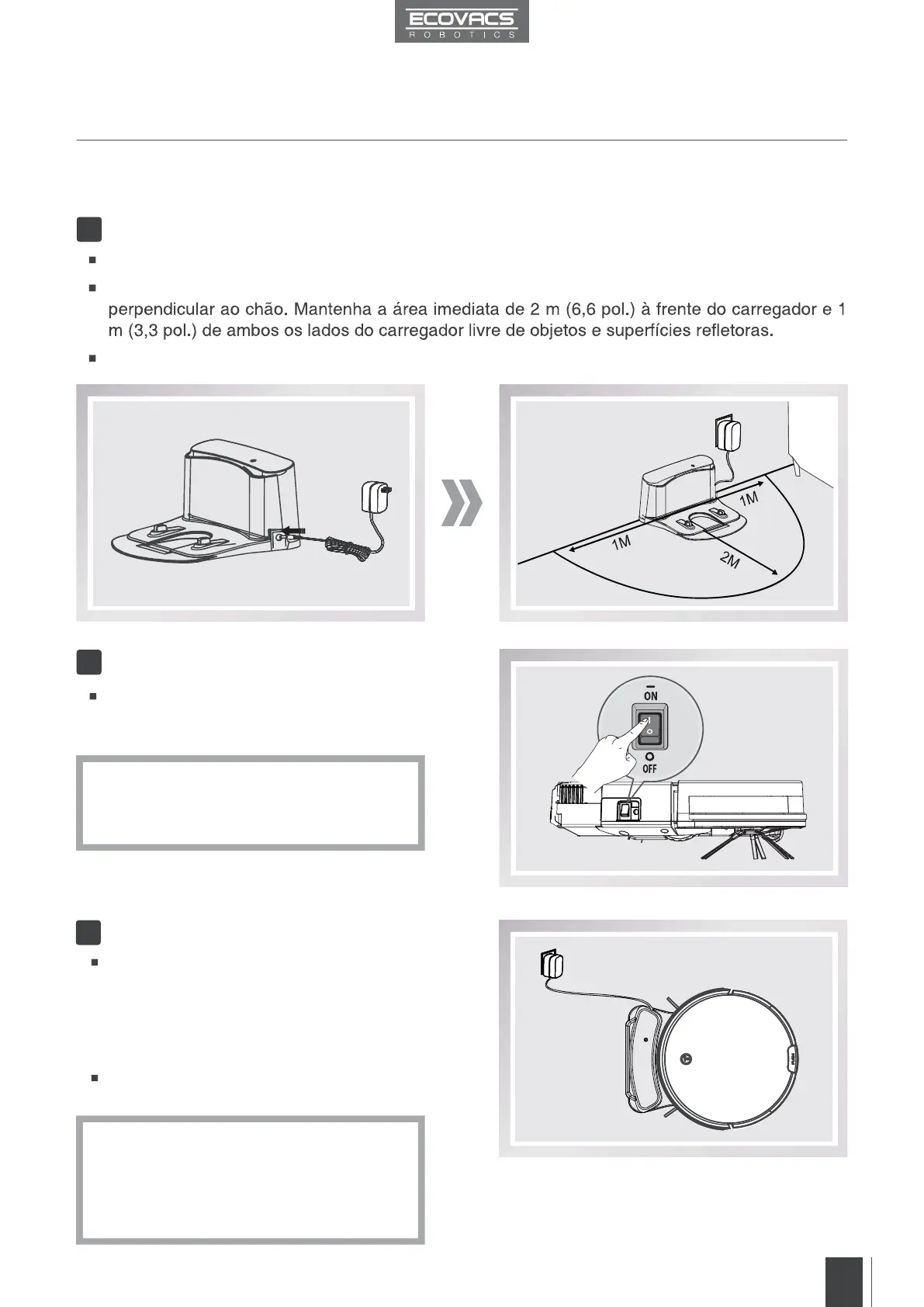 ECOVACS
ROBOTICS

perpendicular ao chão. Mantenha a área imediata de 2 m (6,6 pol.) à frente do carregador e 1 m (3,3 pol.) de ambos os lados do carregador livre de objetos e superfícies refletoras.

1M

1M

2M

ON

OFF