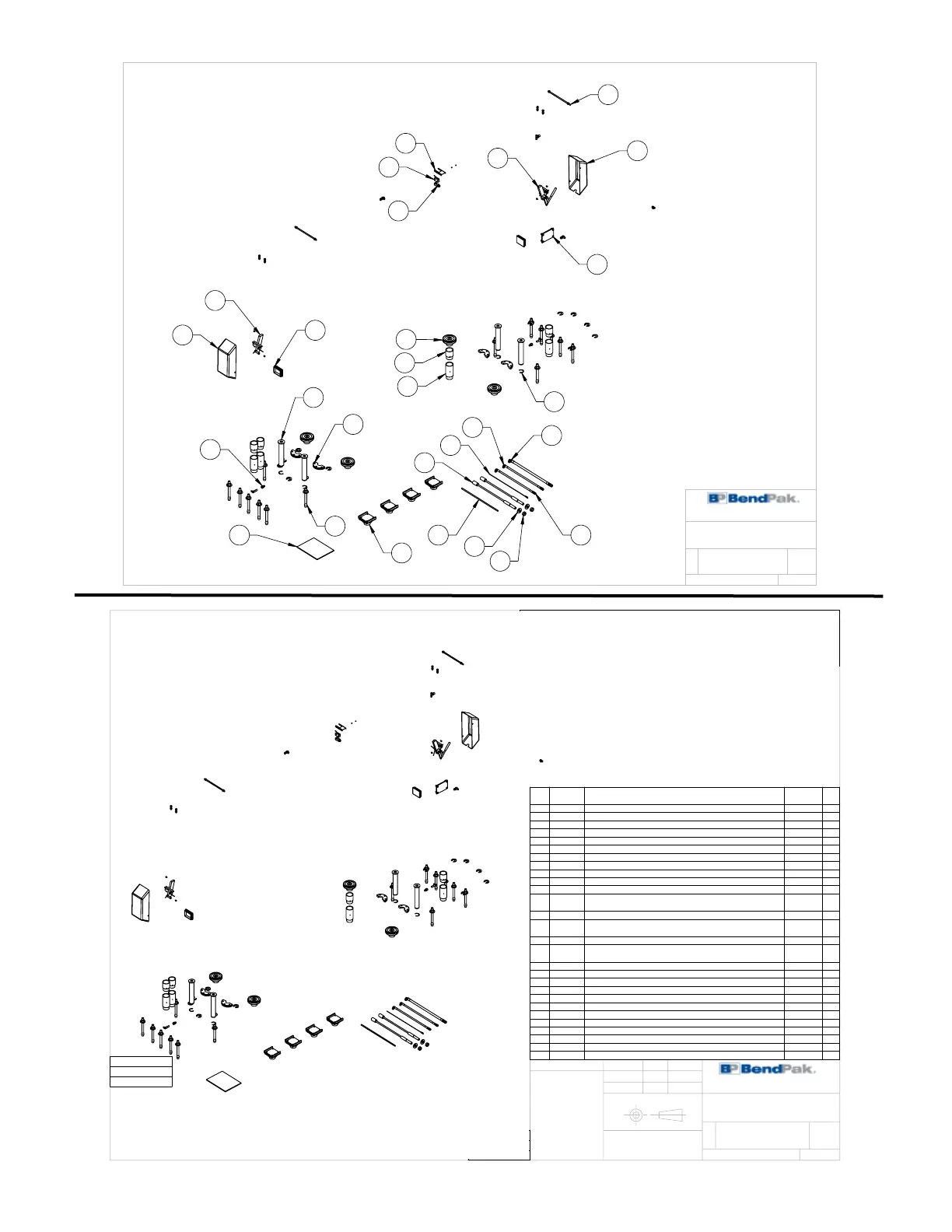 BP BendPak.

BP BendPak.