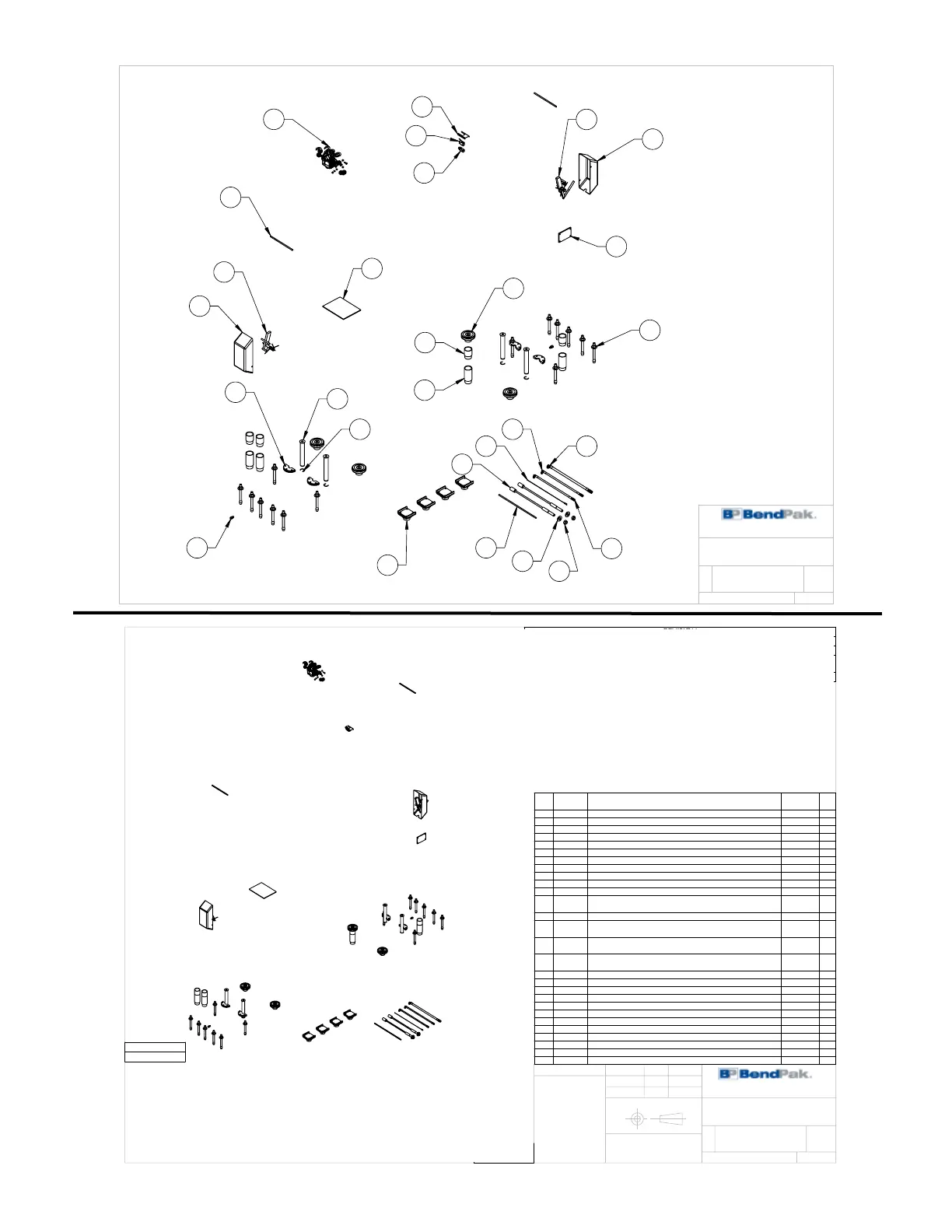 BP BendPak.

BP BendPak.