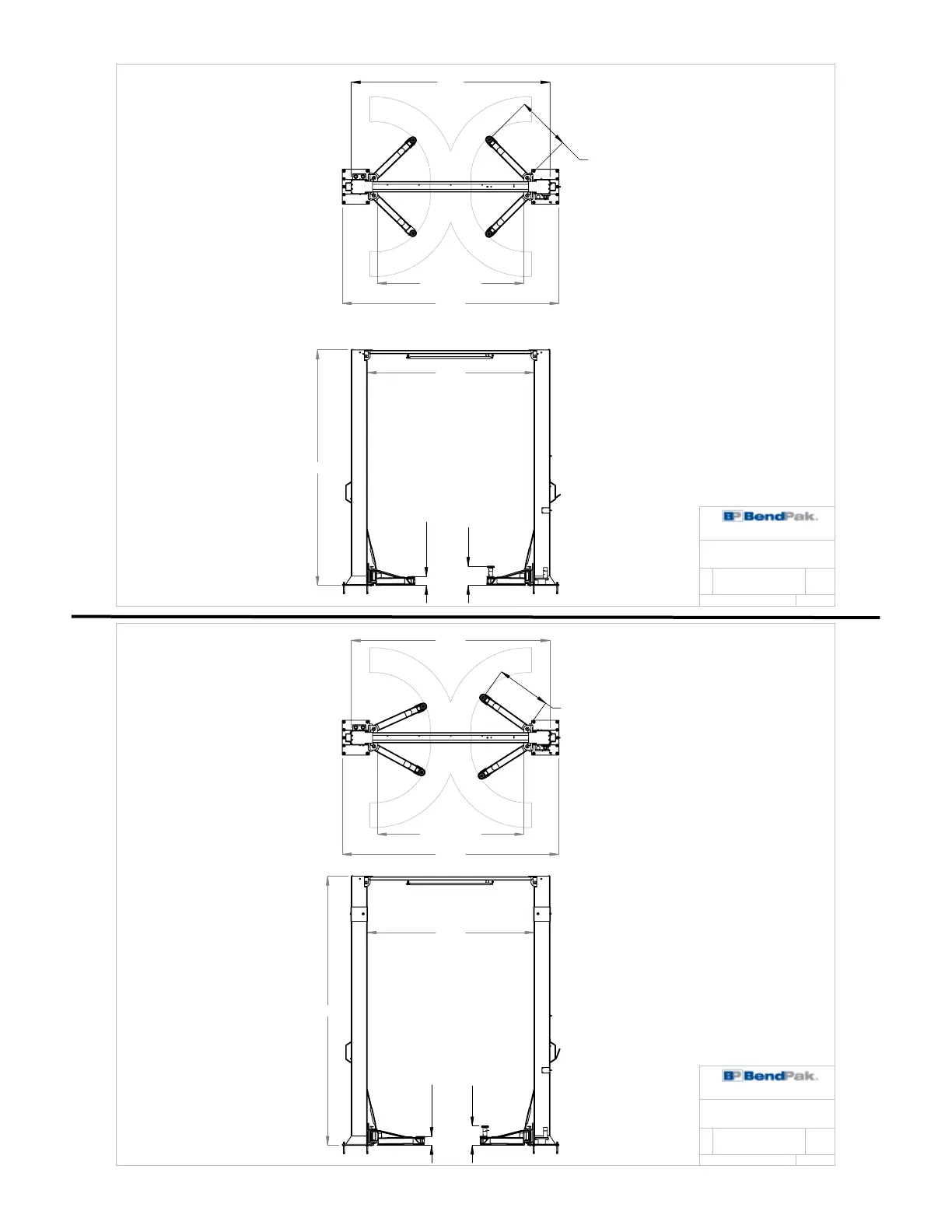 BP BendPak.

BP BendPak.