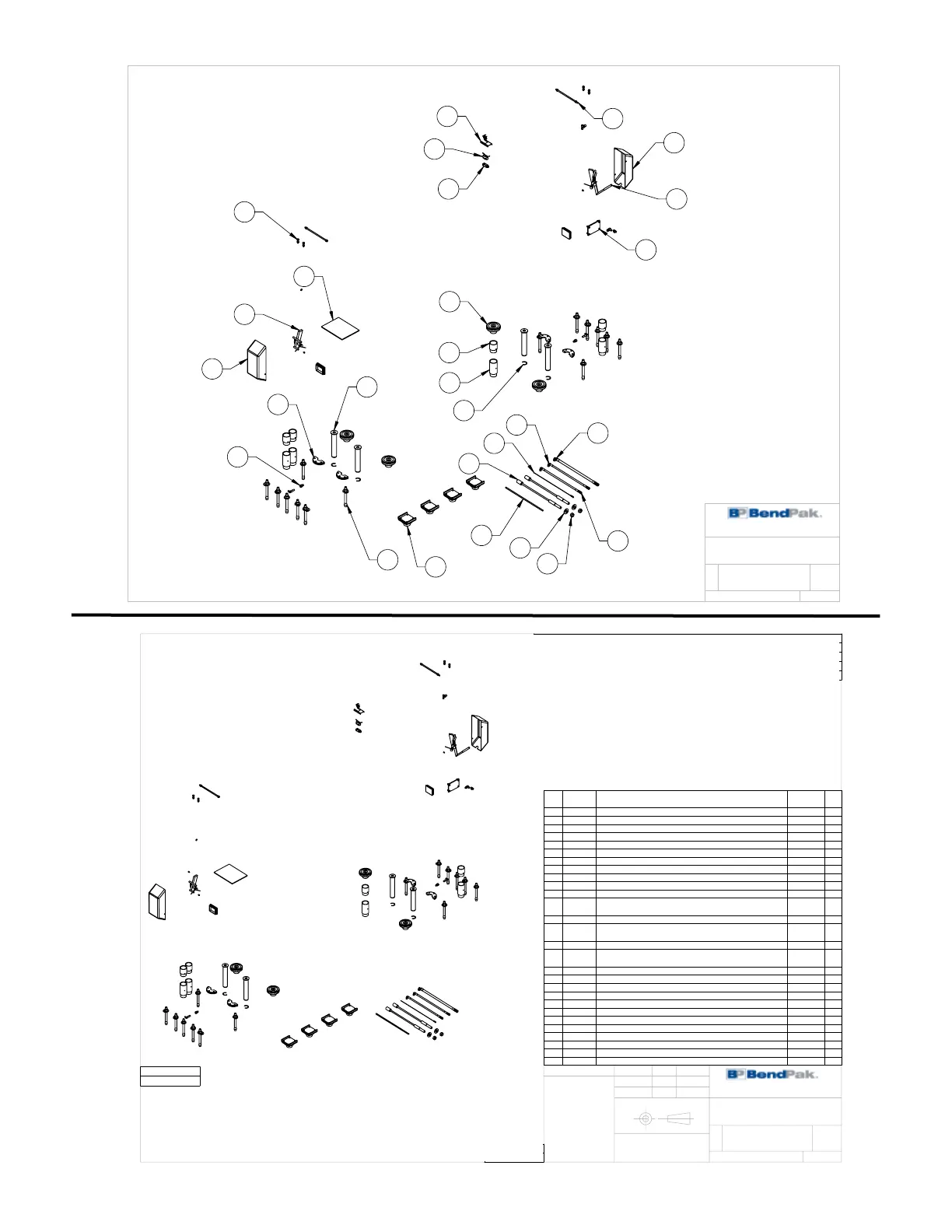 BendPak.

BendPak.