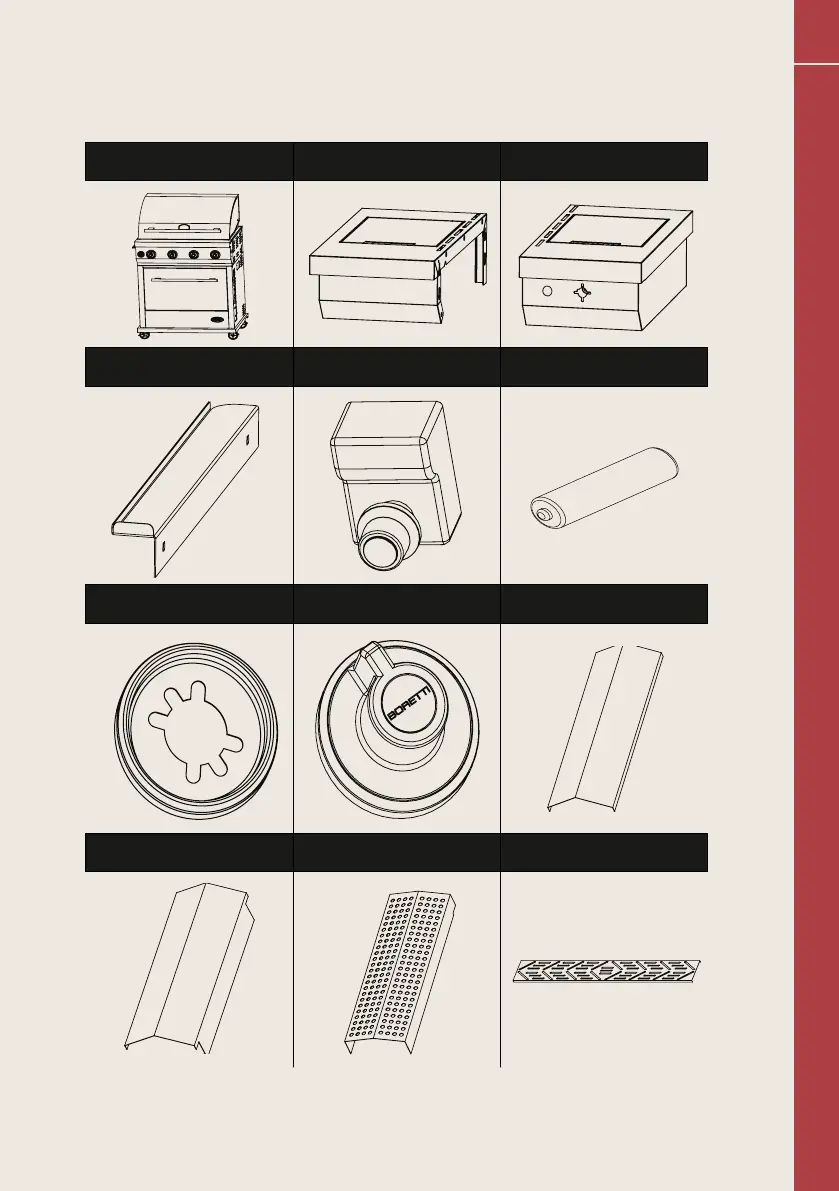 BORETTI