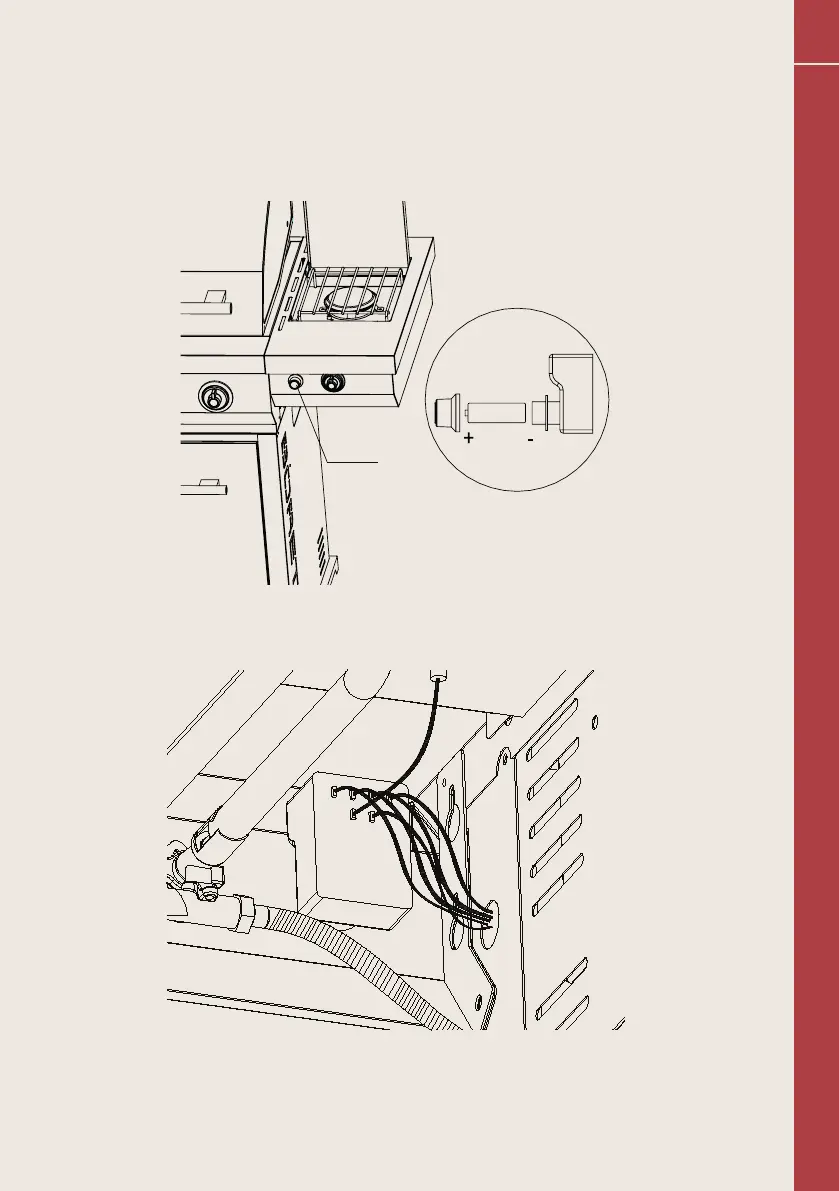 + -