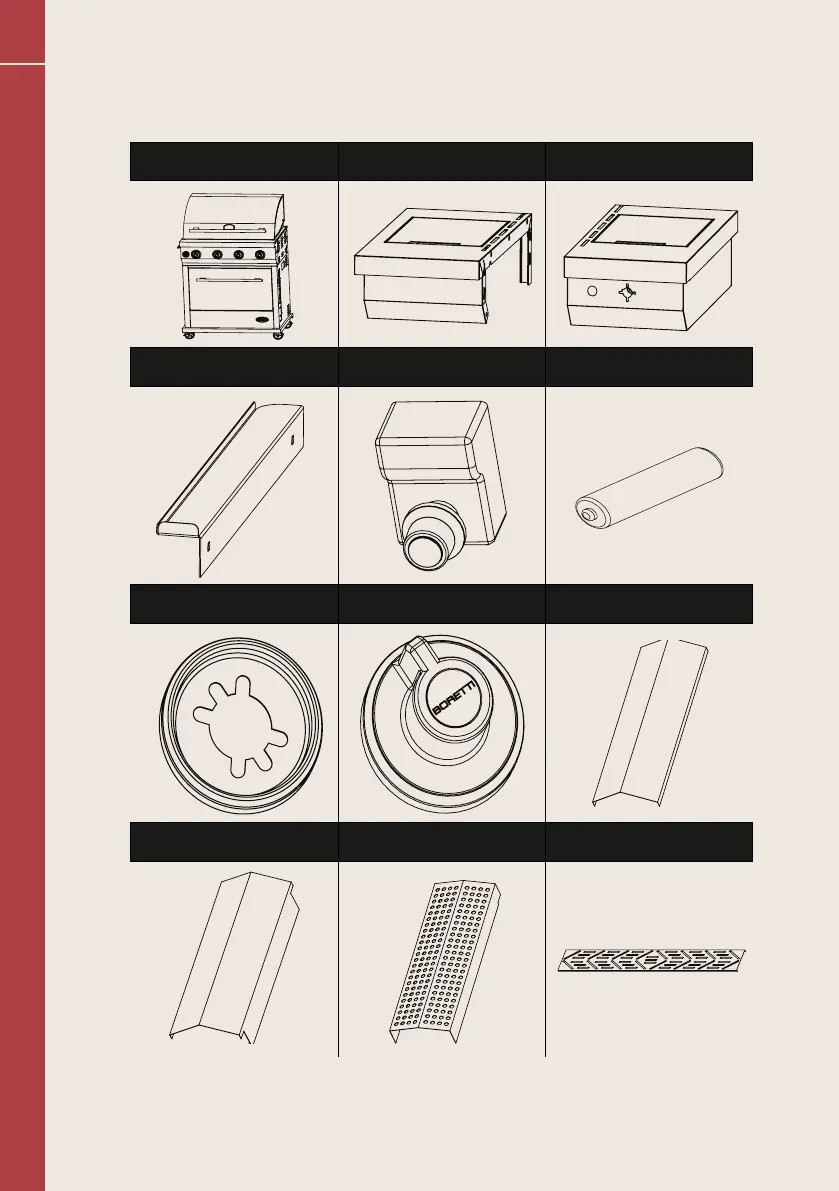 BORETTI