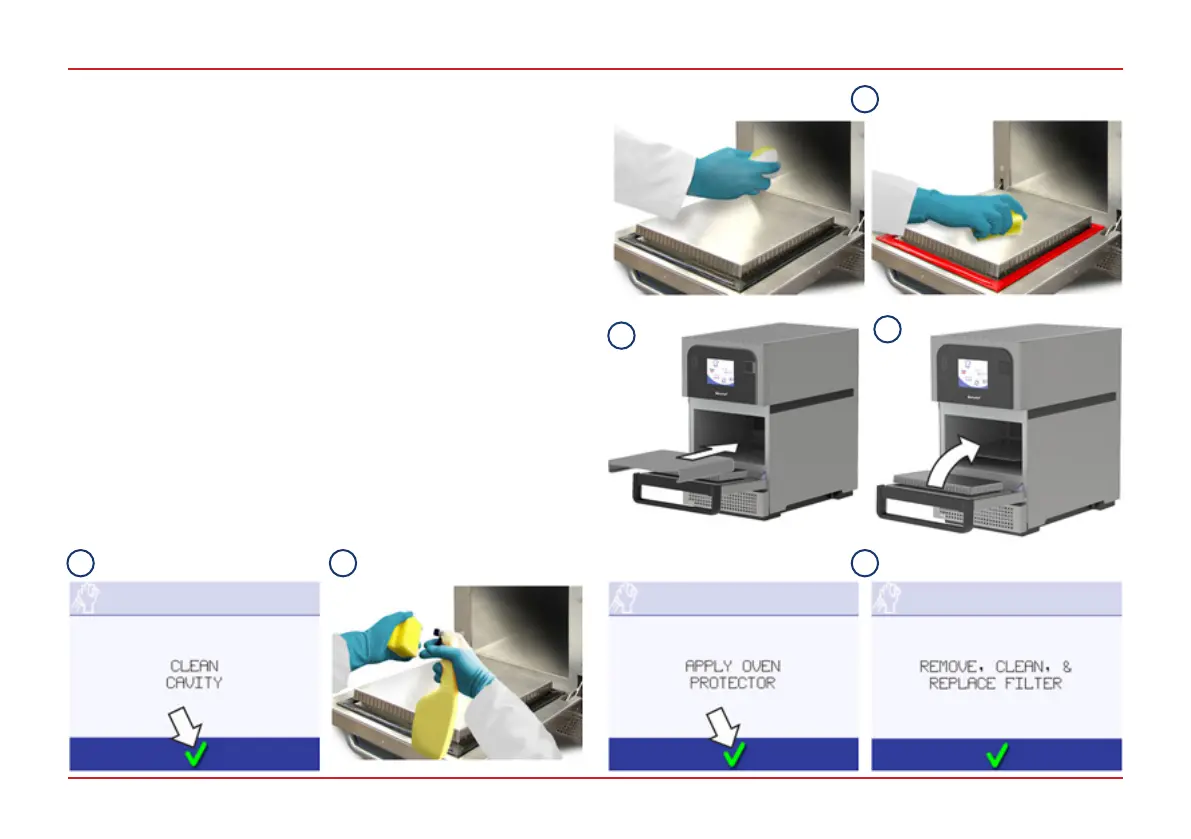 CLEAN
CAVITY

APPLY OVEN
PROTECTOR

REMOVE, CLEAN, &
REPLACE FILTER