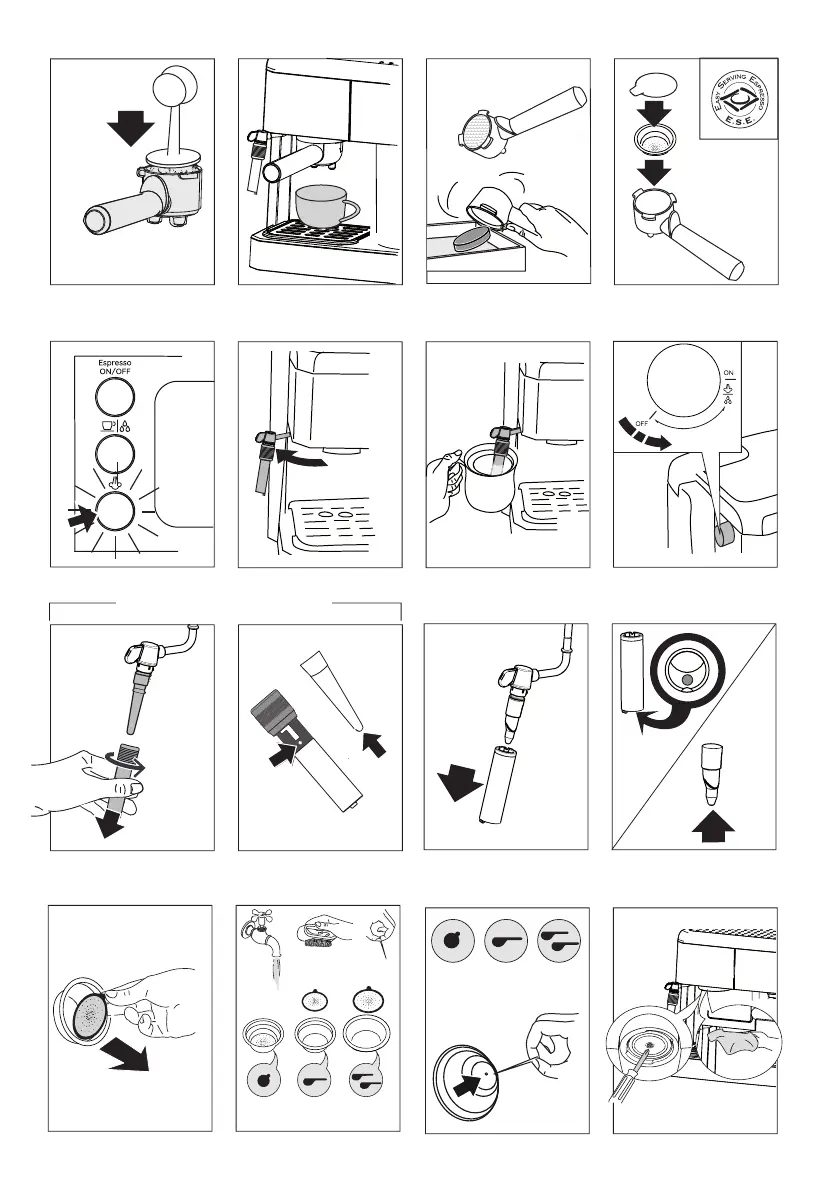 EASY SERVING ESPRESSO
E.S.E.

Espresso ON/OFF

ON

OFF