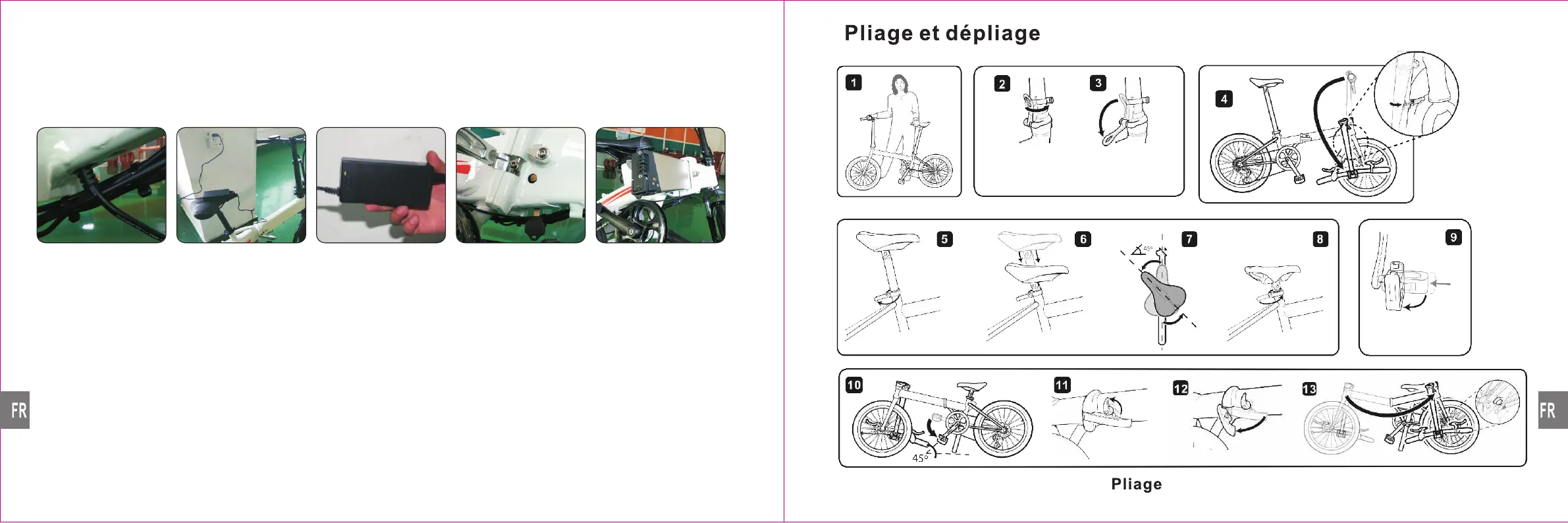 FR

Pliage et dépliage

1

2

3

4

5

6

7

45°

8

9

10

45°

11

12

13

Pliage

FR