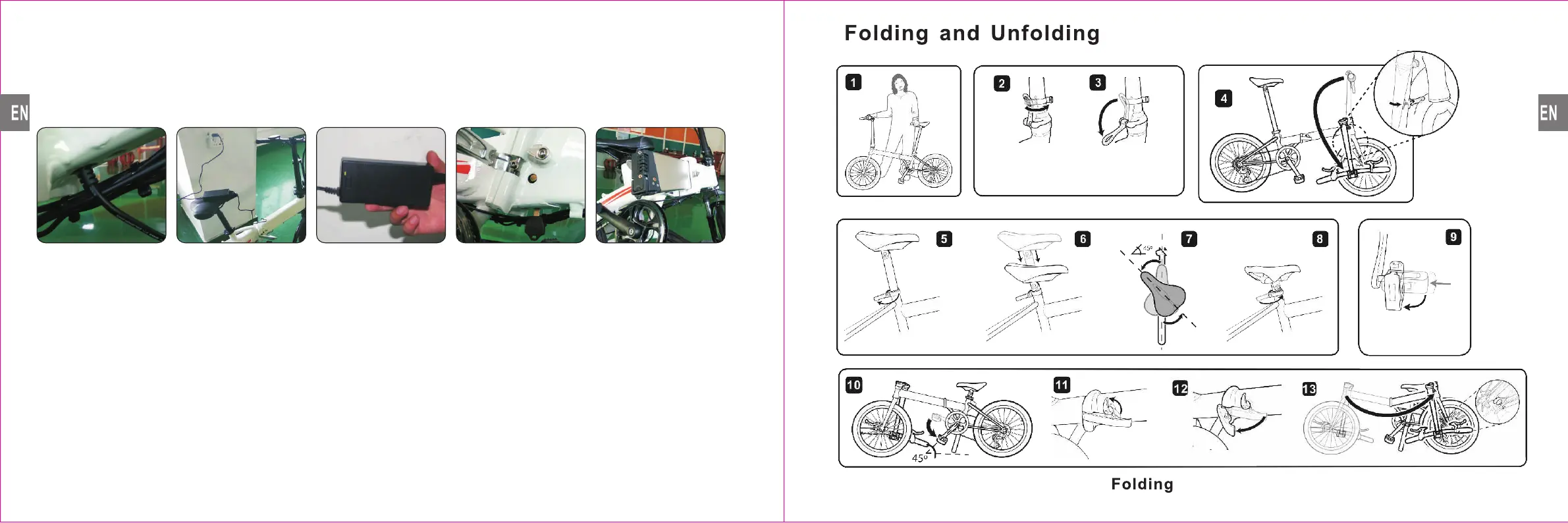 EN

Folding and Unfolding

EN

1

2

3

4

5

6

7

45°

8

9

10

45°

11

12

13

Folding