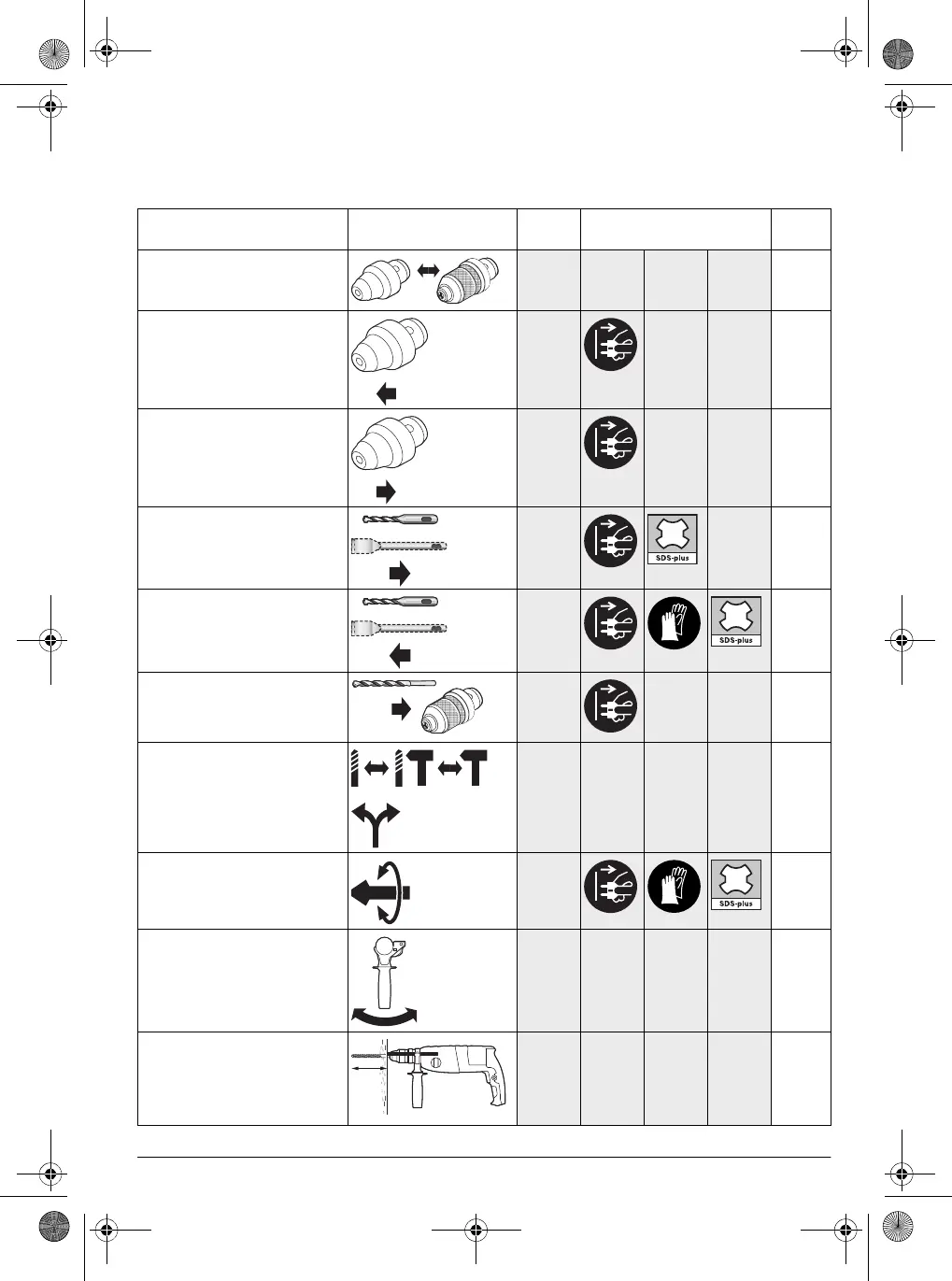 SDS-plus

SDS-plus

SDS-plus