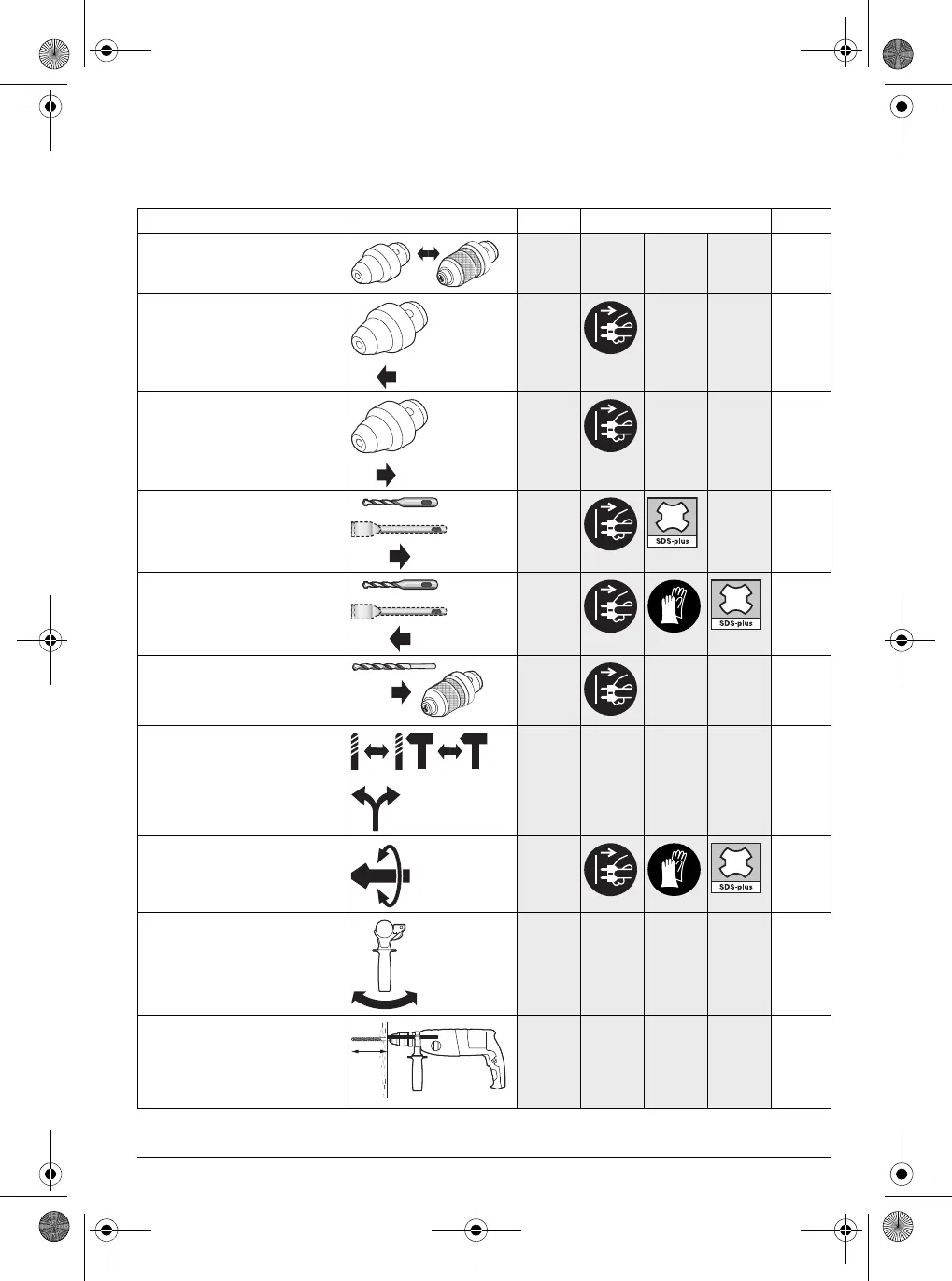 SDS-plus

SDS-plus

SDS-plus