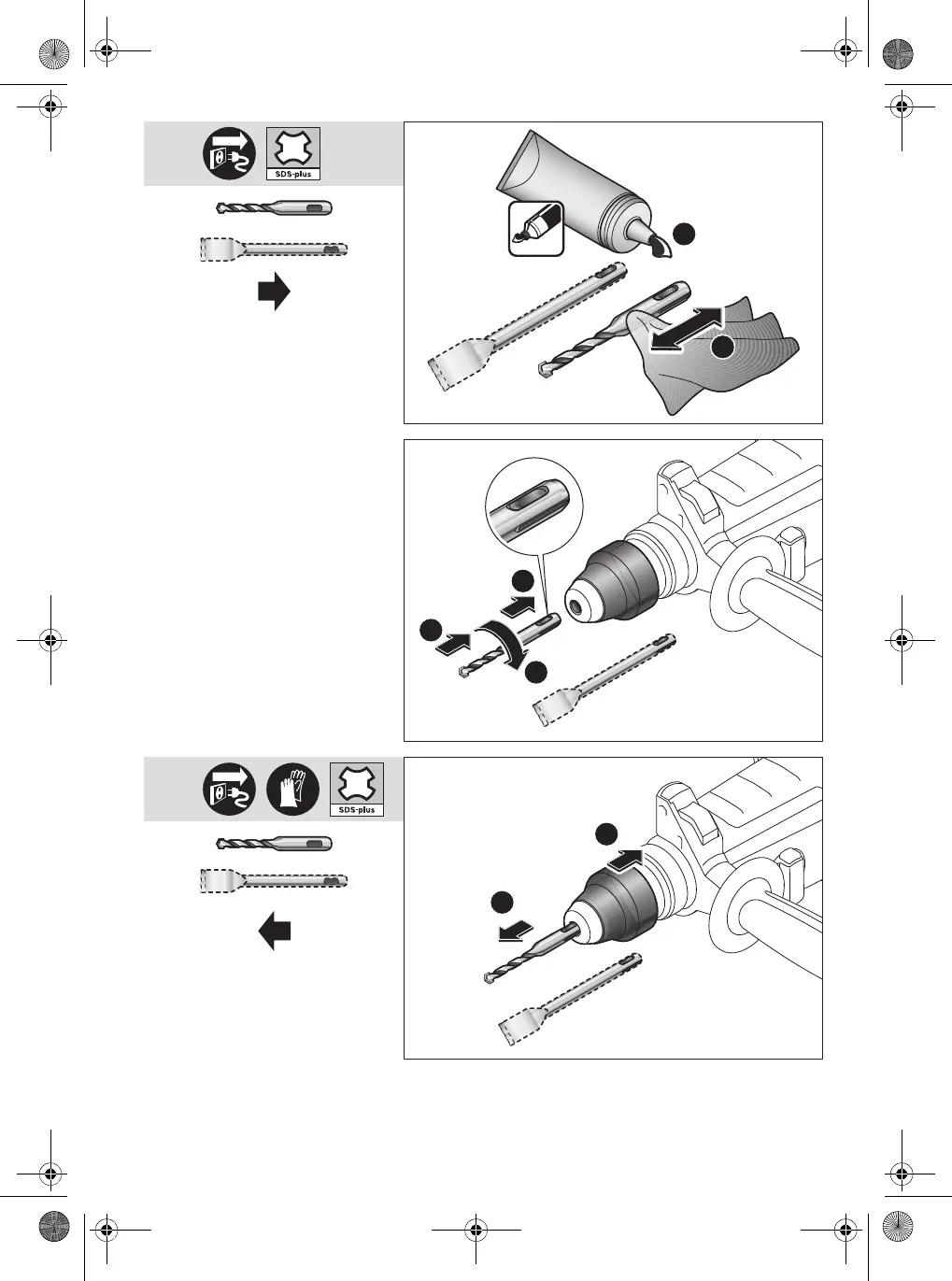 SDS-plus

SDS-plus