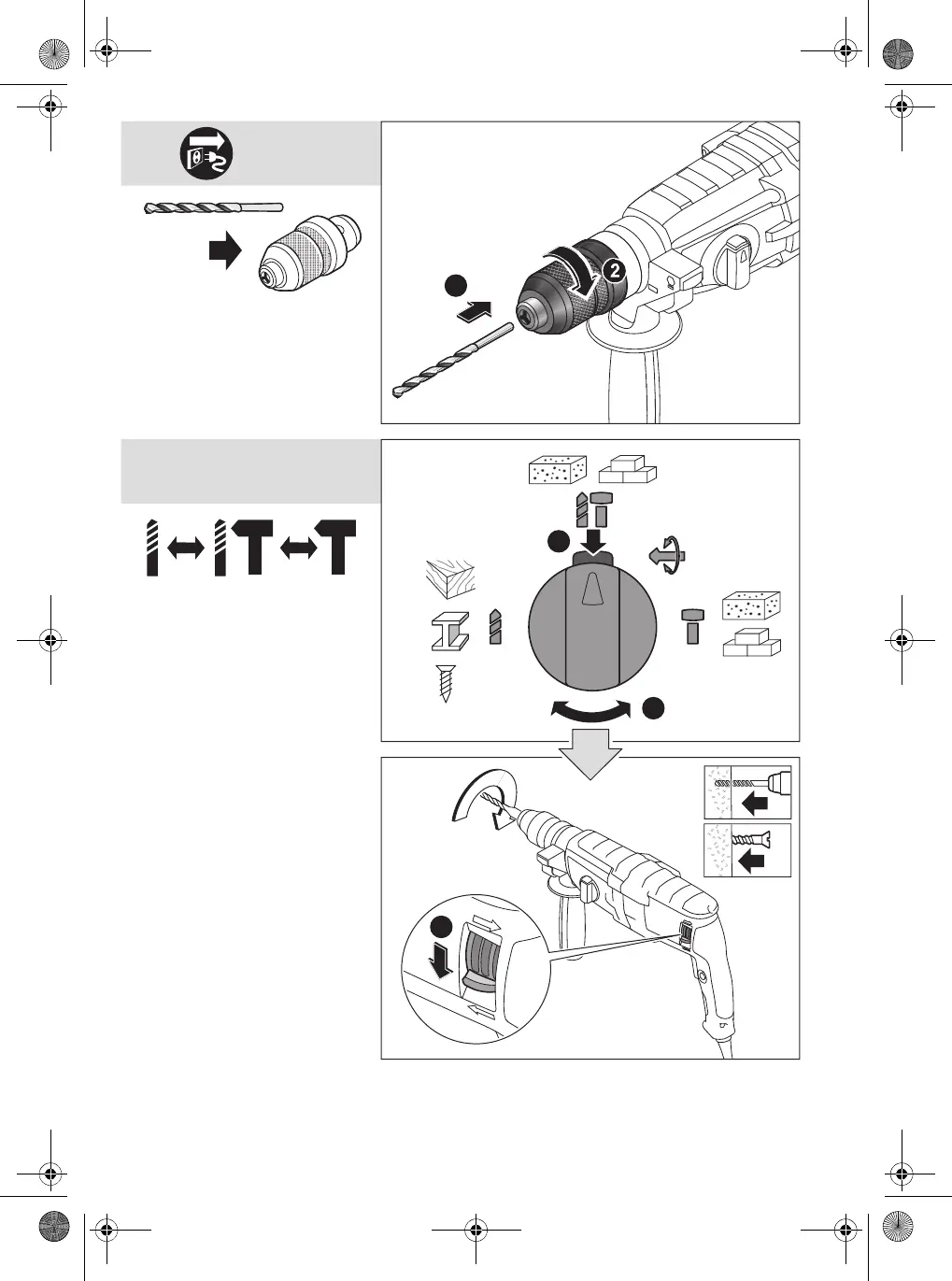 2