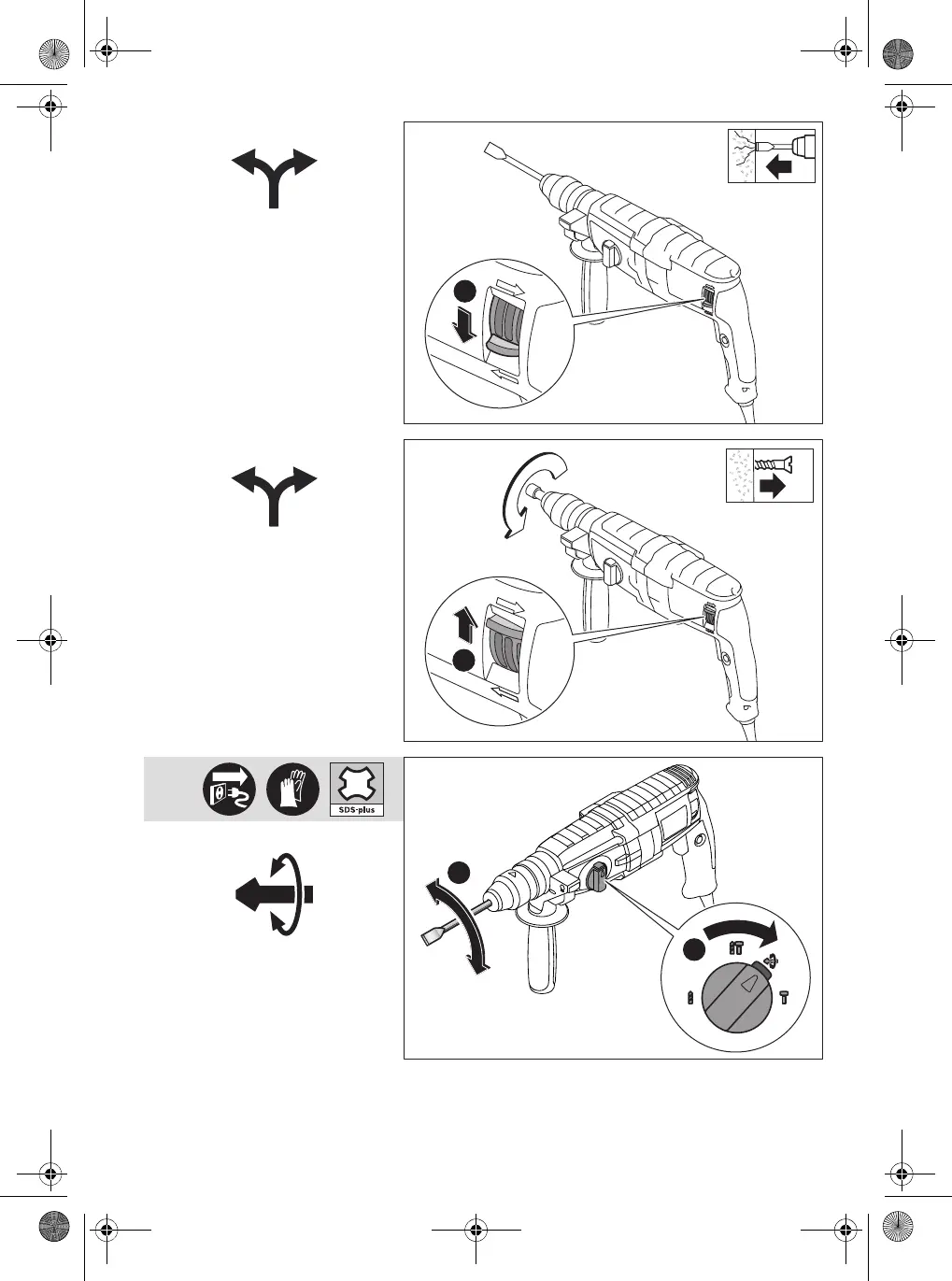 SDS-plus