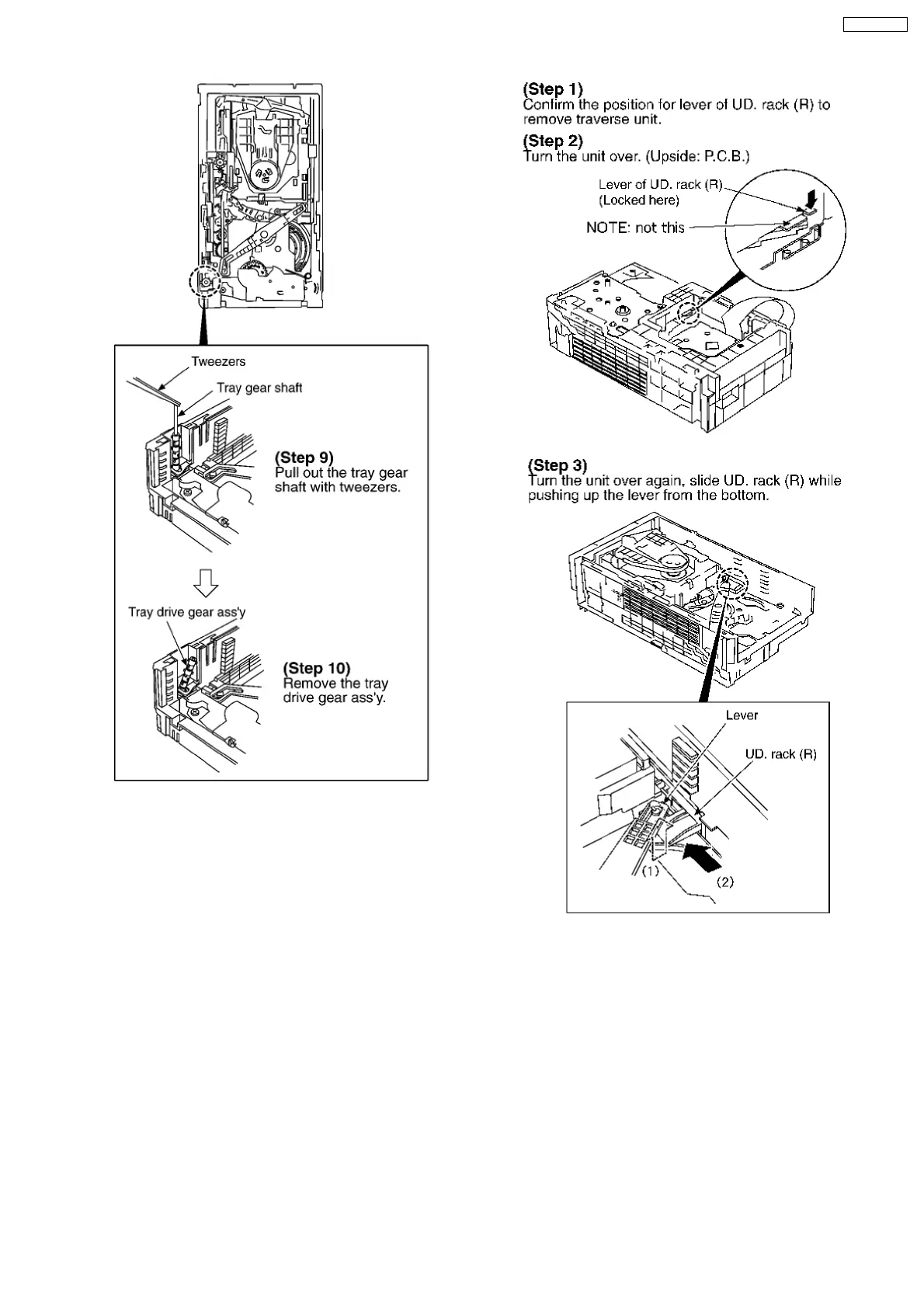 Tweezers

Tray gear shaft

(Step 9)
Pull out the tray gear shaft with tweezers.

Tray drive gear ass'y

(Step 10)
Remove the tray drive gear ass'y.

(Step 1)
Confirm the position for lever of UD. rack (R) to remove traverse unit.

(Step 2)
Turn the unit over. (Upside: P.C.B.)

Lever of UD. rack (R)
(Locked here)

NOTE: not this

(Step 3)
Turn the unit over again, slide UD. rack (R) while pushing up the lever from the bottom.

Lever

UD. rack (R)

(1)

(2)