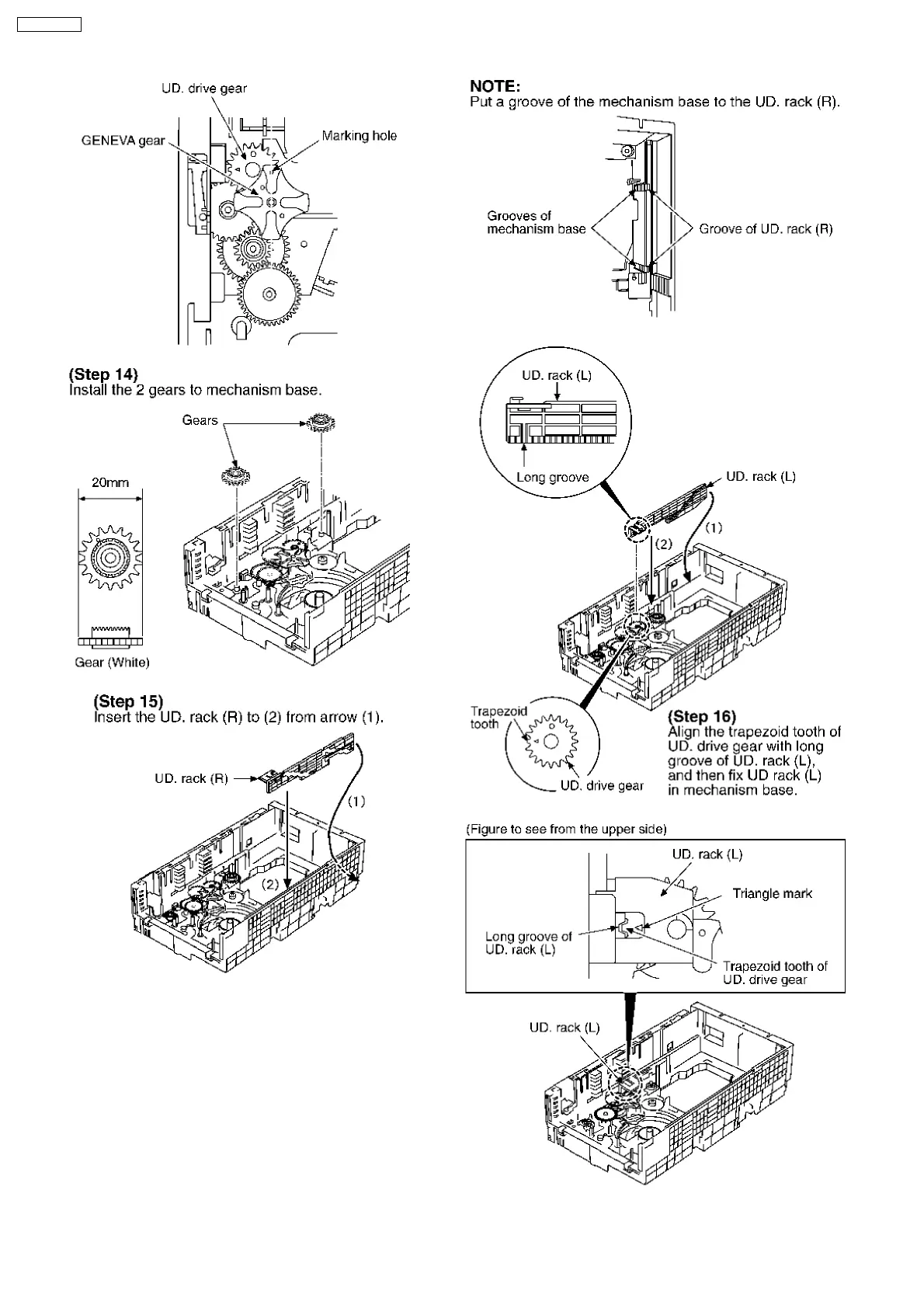 UD. drive gear

GENEVA gear

Marking hole

(Step 14)
Install the 2 gears to mechanism base.

Gears

20mm

Gear (White)

(Step 15)
Insert the UD. rack (R) to (2) from arrow (1).

UD. rack (R)

(1)

(2)

NOTE:
Put a groove of the mechanism base to the UD. rack (R).

Grooves of mechanism base

Groove of UD. rack (R)

UD. rack (L)

Long groove

UD. rack (L)

(1)

(2)

Trapezoid tooth

UD. drive gear

(Step 16)
Align the trapezoid tooth of UD. drive gear with long groove of UD. rack (L), and then fix UD rack (L) in mechanism base.

(Figure to see from the upper side)

UD. rack (L)

Triangle mark

Long groove of UD. rack (L)

Trapezoid tooth of UD. drive gear

UD. rack (L)