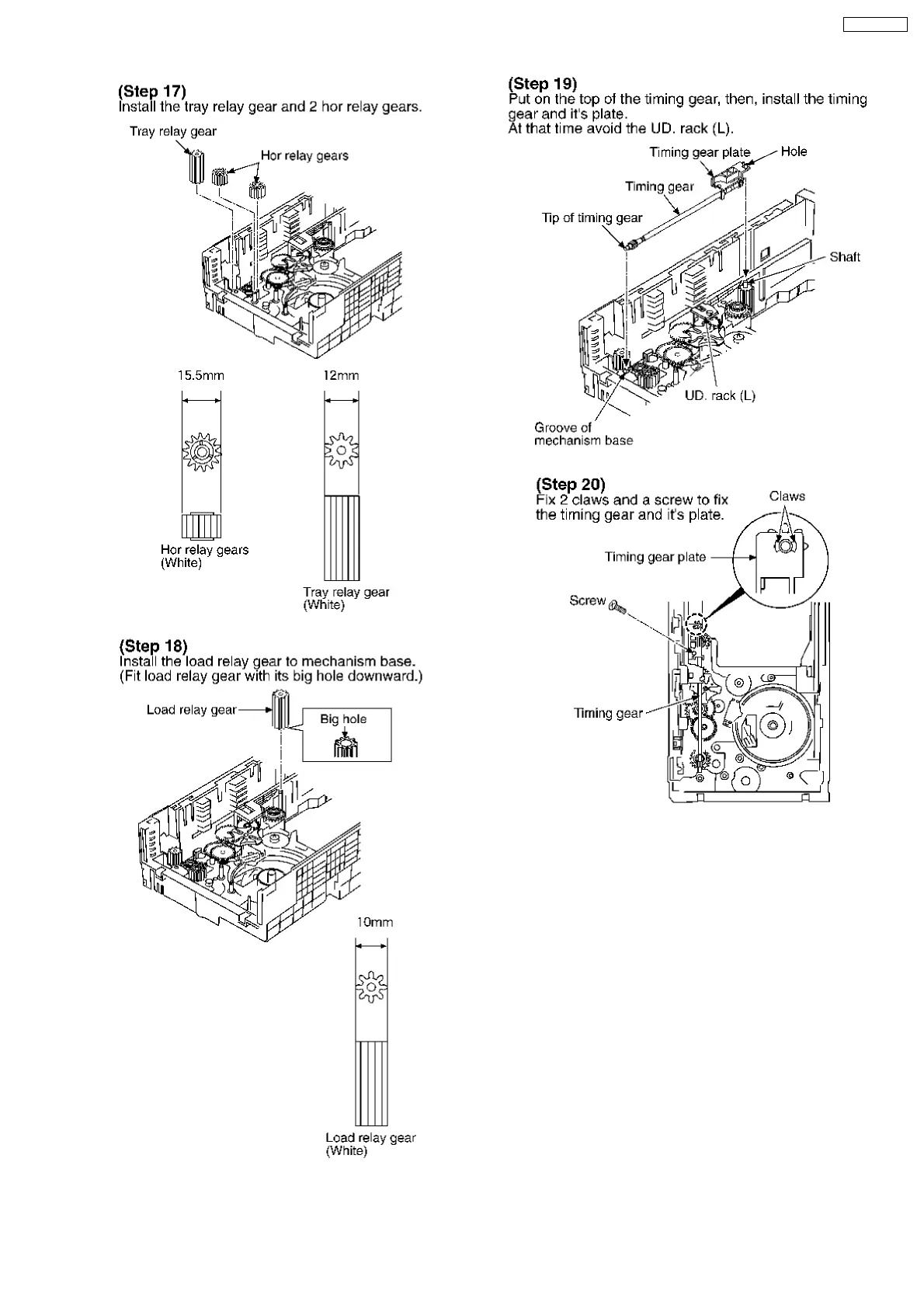 (Step 17)
Install the tray relay gear and 2 hor relay gears.

Tray relay gear

Hor relay gears

15.5mm

12mm

Hor relay gears
(White)

Tray relay gear
(White)

(Step 18)
Install the load relay gear to mechanism base.
(Fit load relay gear with its big hole downward.)

Load relay gear

Big hole

10mm

Load relay gear
(White)

(Step 19)
Put on the top of the timing gear, then, install the timing gear and it's plate.
At that time avoid the UD. rack (L).

Timing gear plate

Hole

Timing gear

Tip of timing gear

Shaft

UD. rack (L)

Groove of
mechanism base

(Step 20)
Fix 2 claws and a screw to fix the timing gear and it's plate.

Claws

Timing gear plate

Screw

Timing gear