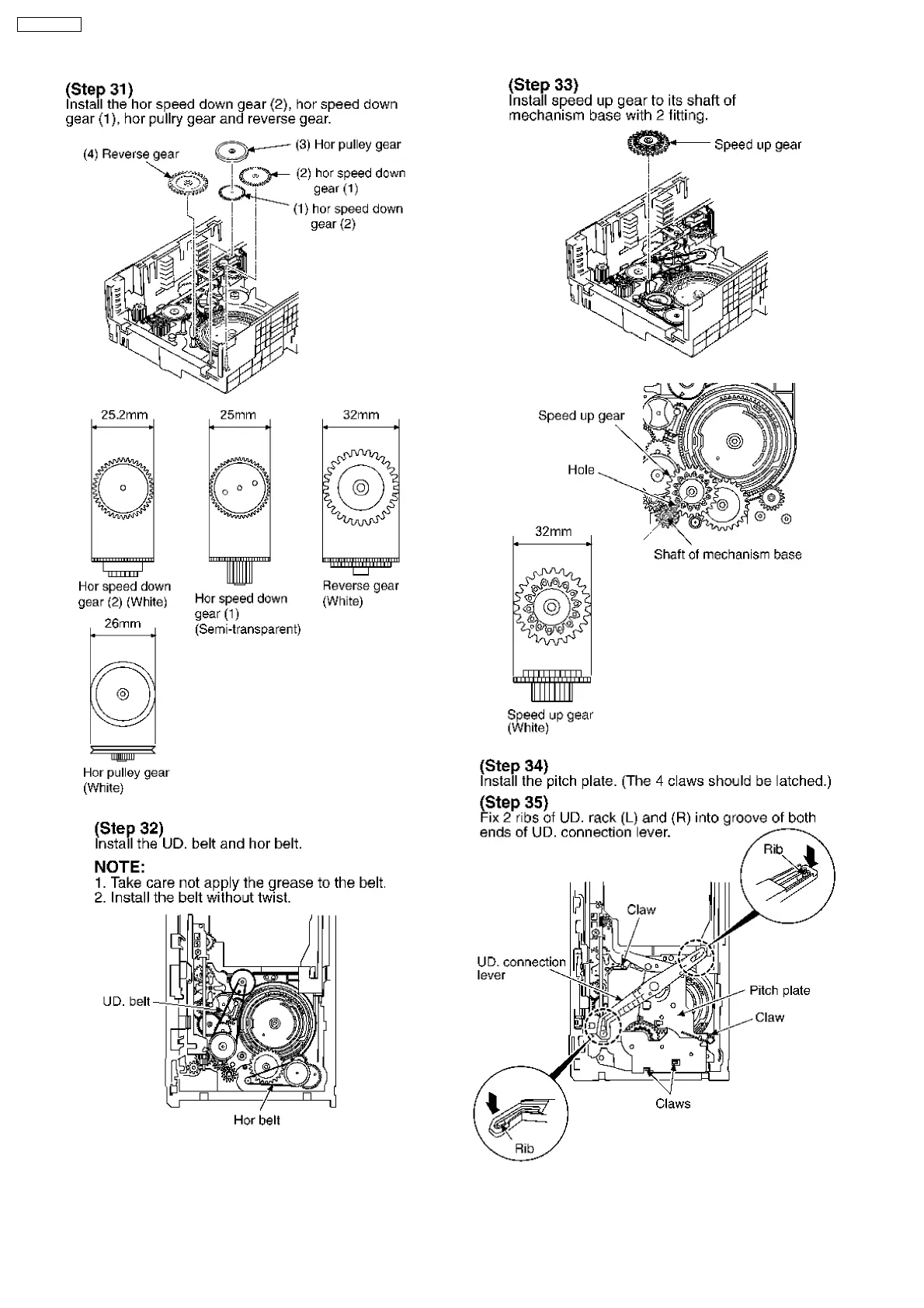 (Step 31)
Install the hor speed down gear (2), hor speed down gear (1), hor pullry gear and reverse gear.

(4) Reverse gear
(3) Hor pulley gear
(2) hor speed down gear (1)
(1) hor speed down gear (2)

25.2mm
25mm
32mm

Hor speed down gear (2) (White)
Hor speed down gear (1) (Semi-transparent)
Reverse gear (White)

26mm

Hor pulley gear (White)

(Step 32)
Install the UD. belt and hor belt.

NOTE:
1. Take care not apply the grease to the belt.
2. Install the belt without twist.

UD. belt
Hor belt

(Step 33)
Install speed up gear to its shaft of mechanism base with 2 fitting.

Speed up gear

Speed up gear
Hole
Shaft of mechanism base

32mm

Speed up gear (White)

(Step 34)
Install the pitch plate. (The 4 claws should be latched.)

(Step 35)
Fix 2 ribs of UD. rack (L) and (R) into groove of both ends of UD. connection lever.

Rib
Claw
UD. connection lever
Pitch plate
Claw
Claws
Rib