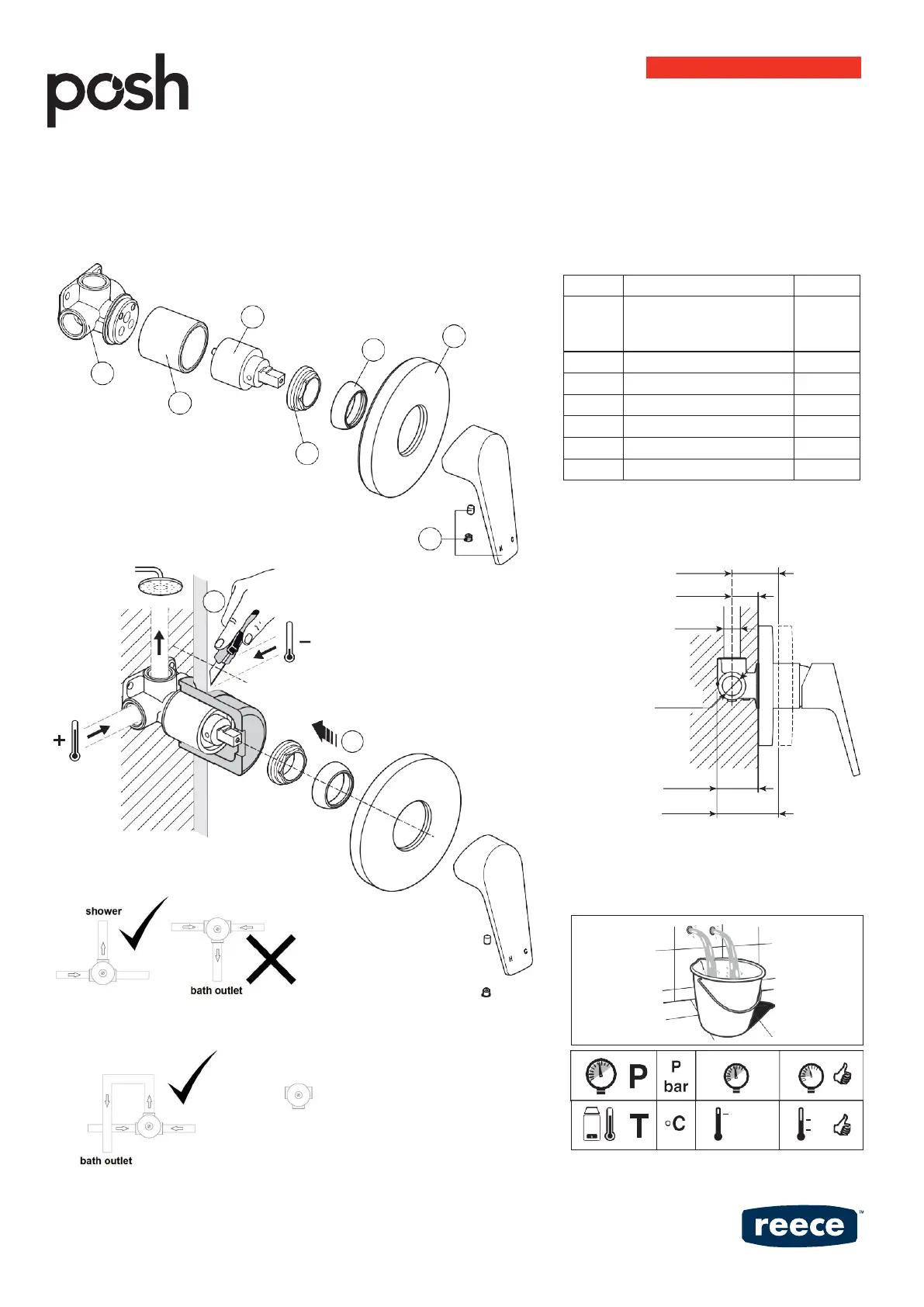 posh

H C

shower

bath outlet

H C

bath outlet

P

P bar

T

°C

reece™