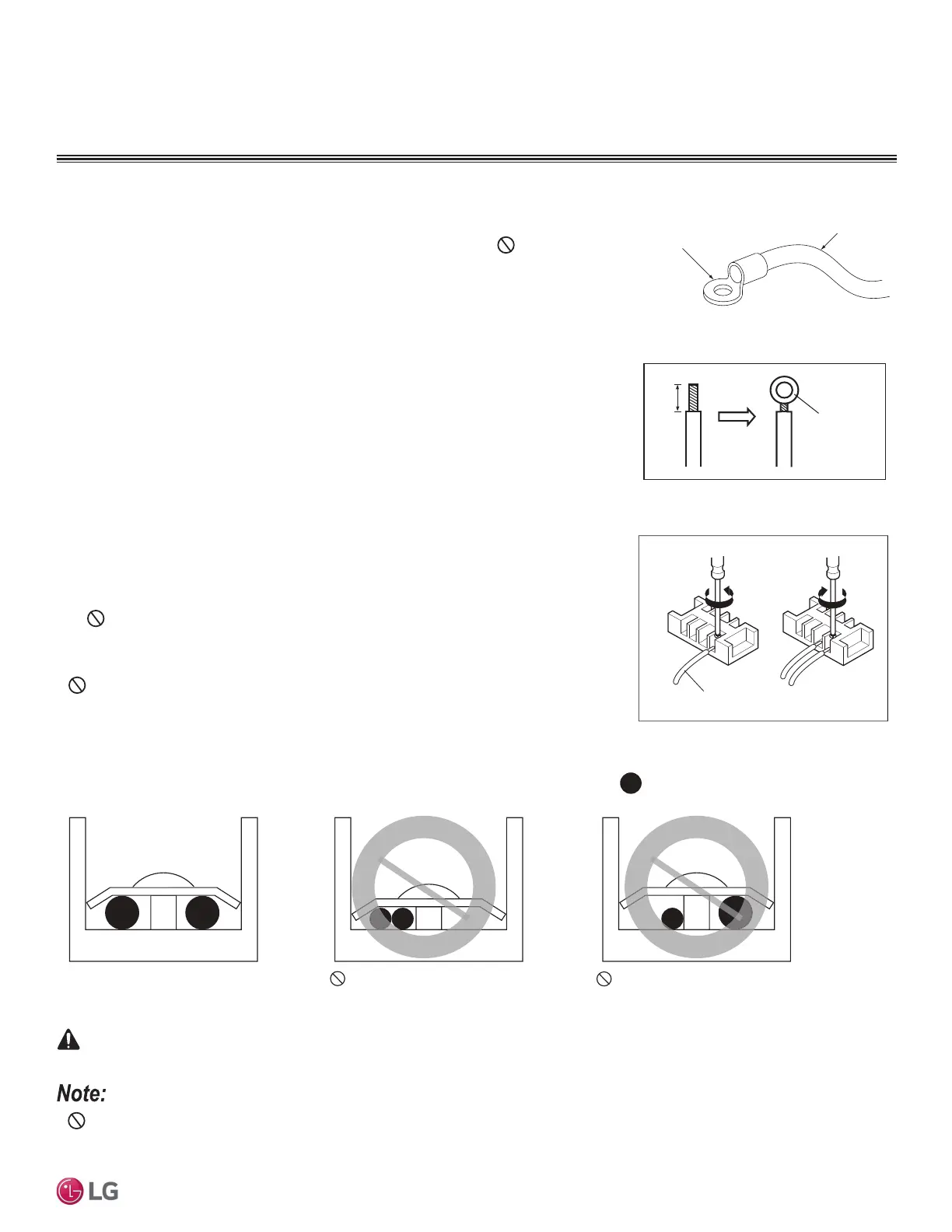 Note:

LG