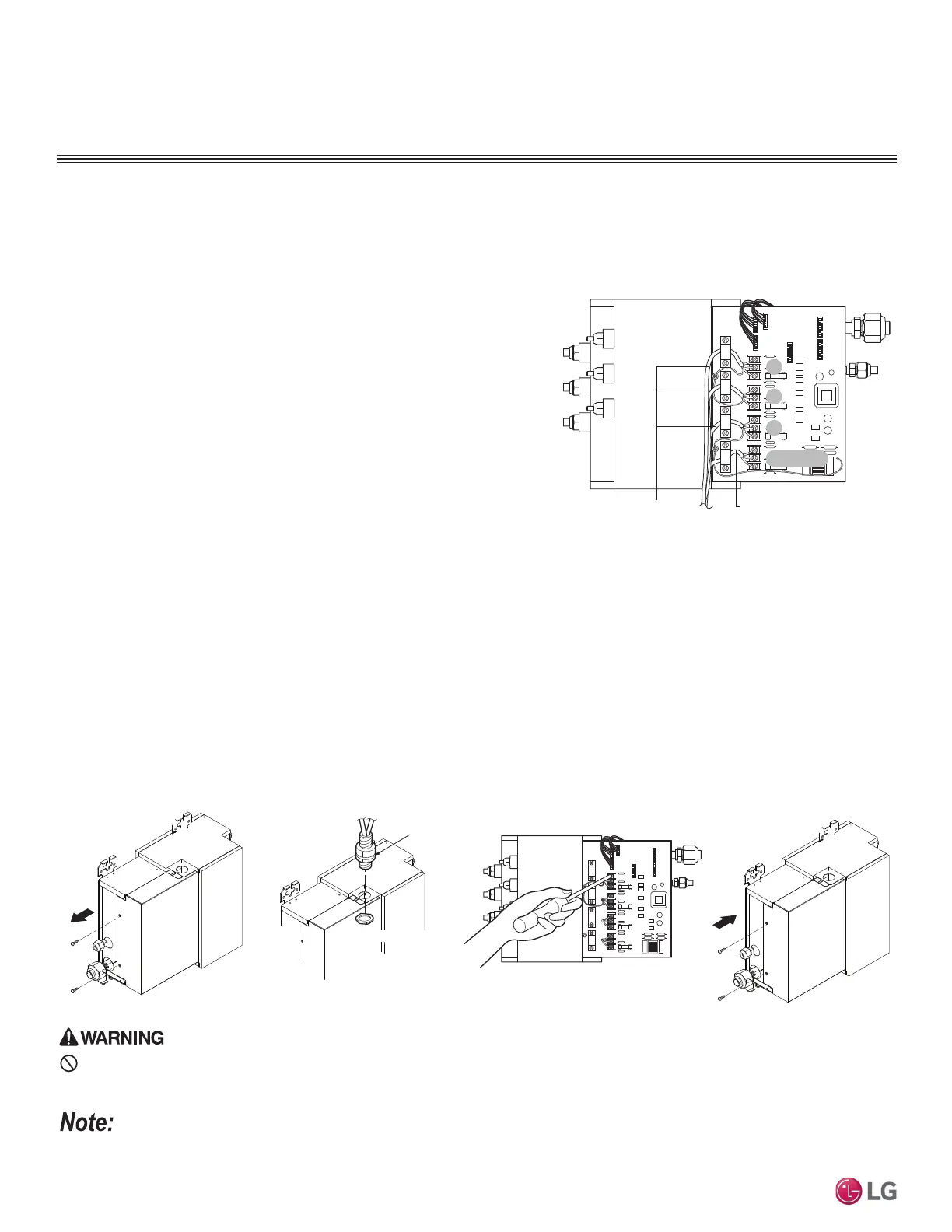 WARNING

Note:

LG