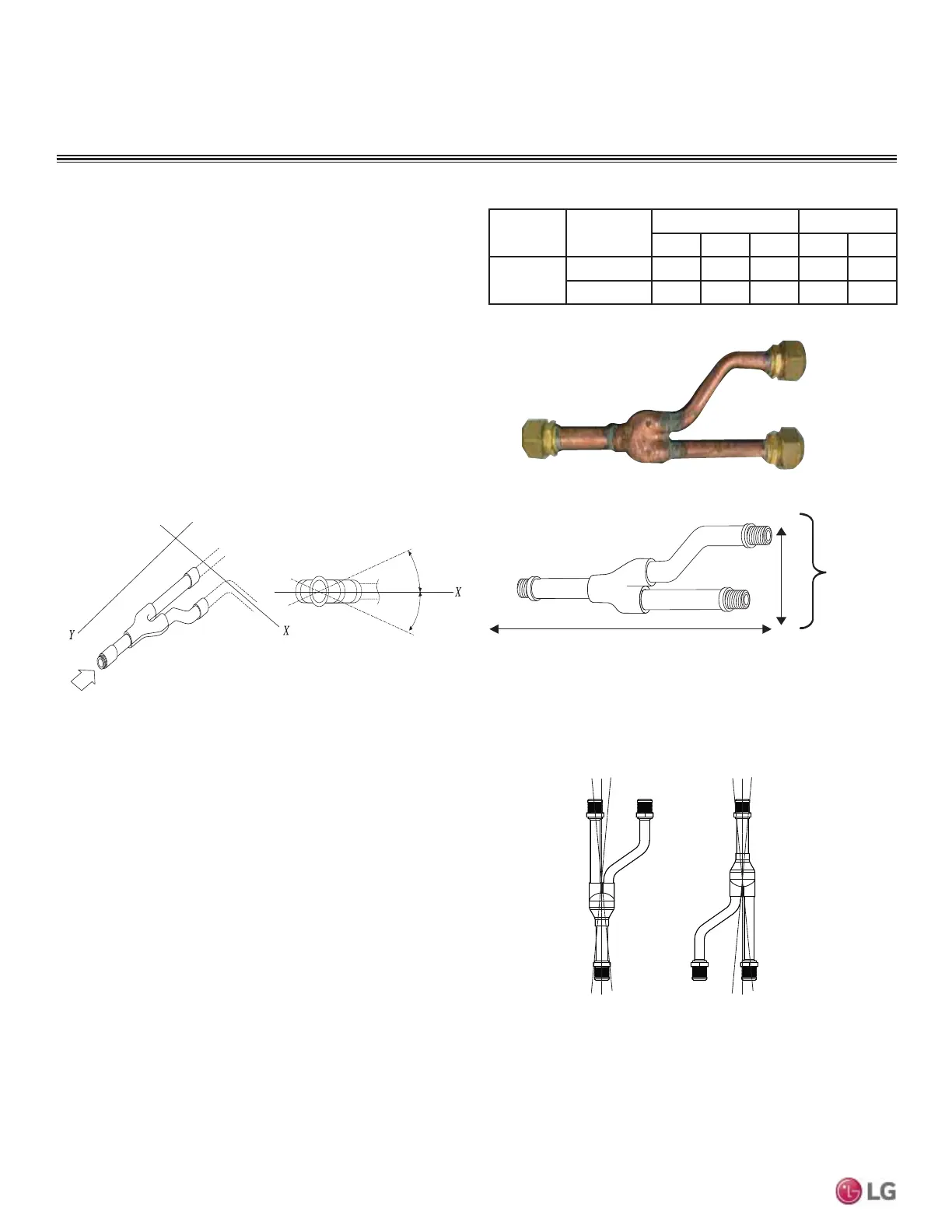 Y

X

X

LG