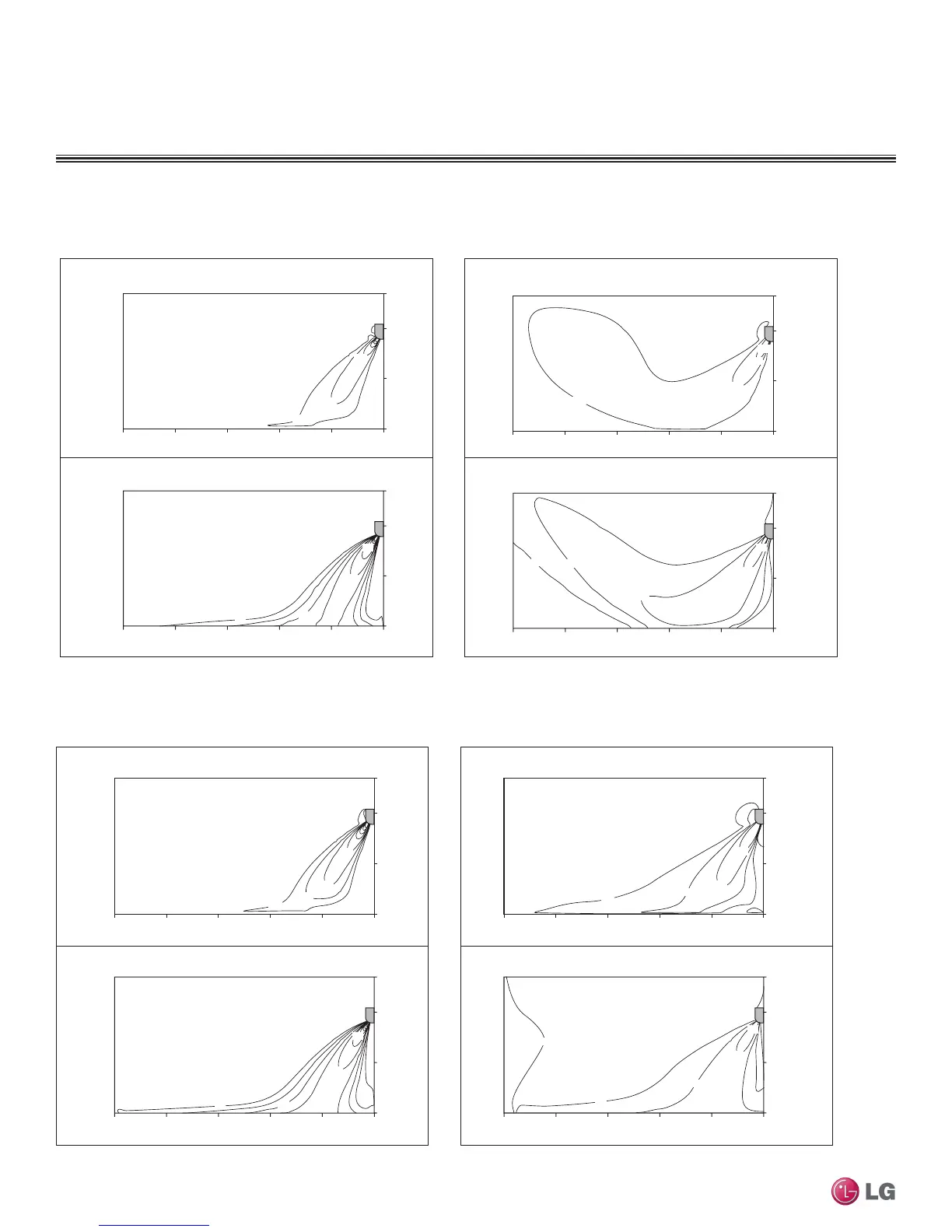 LG