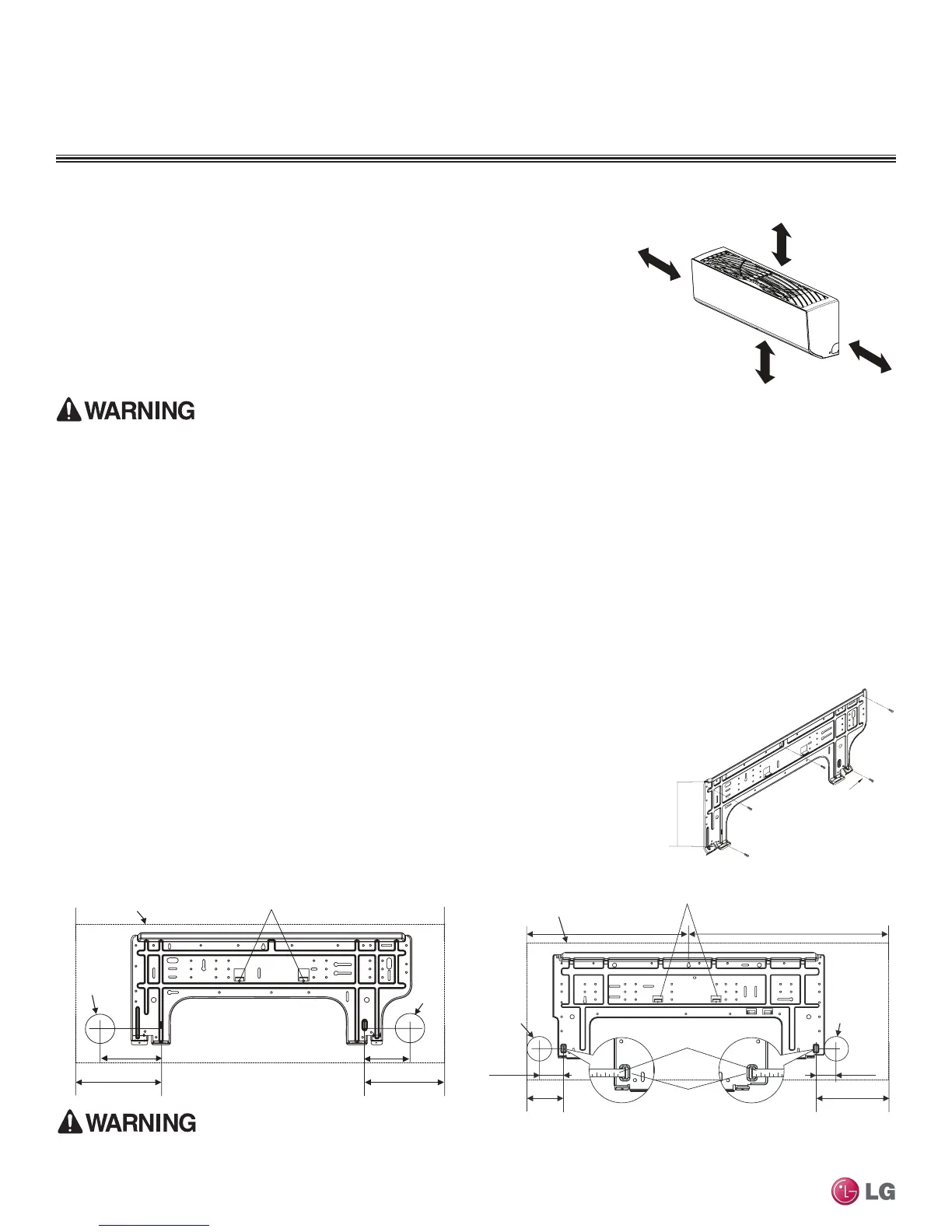 WARNING

WARNING

LG