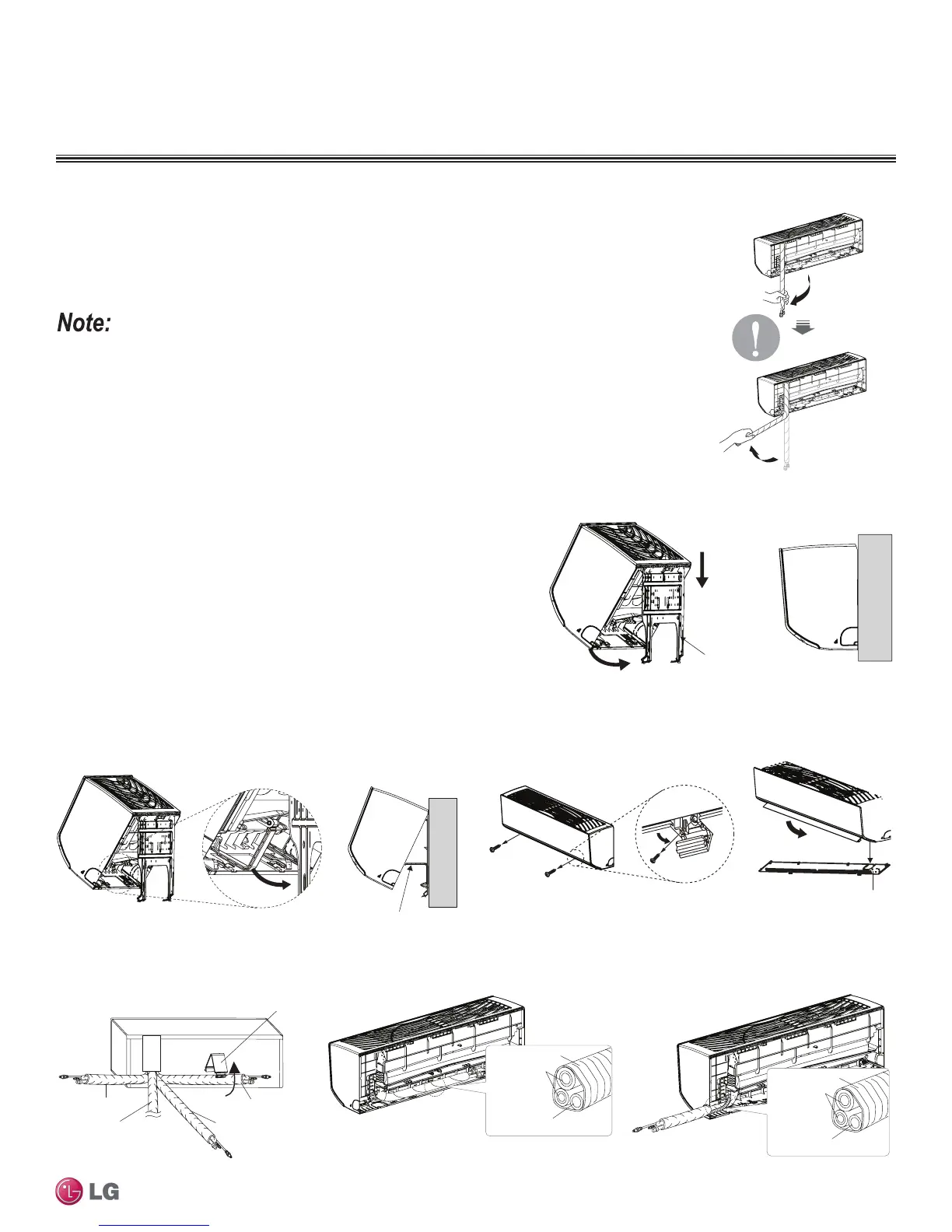 Note:

LG