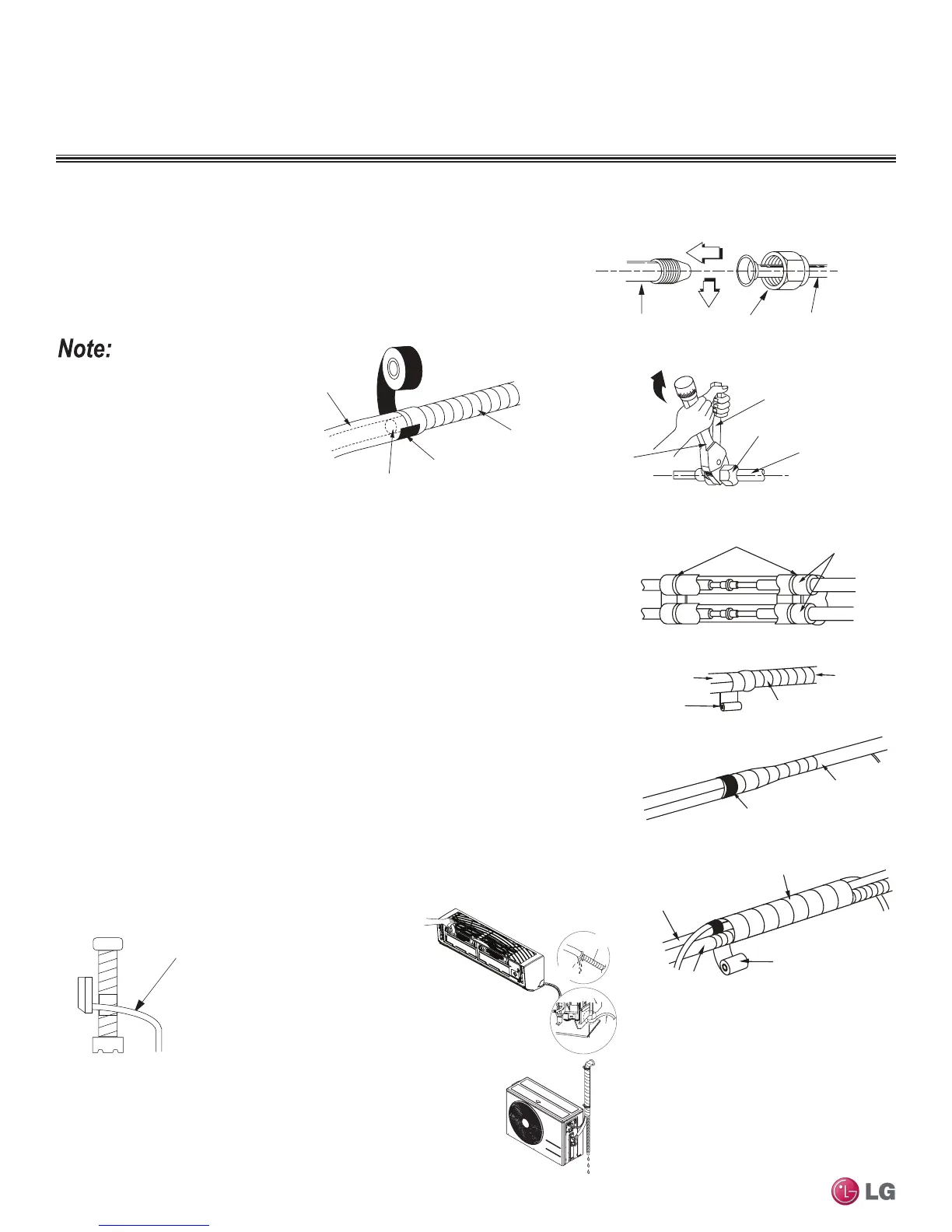 Note:

LG