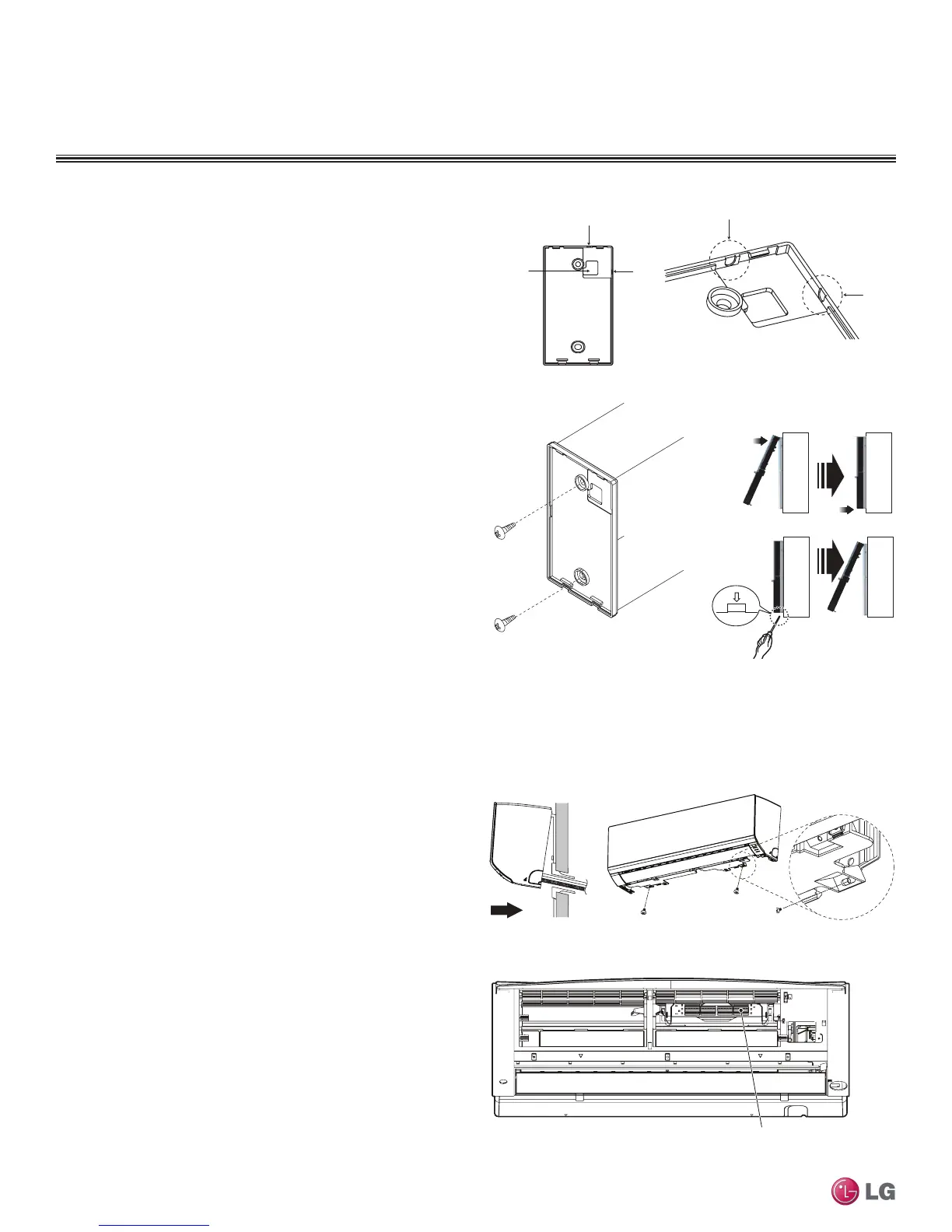 LG