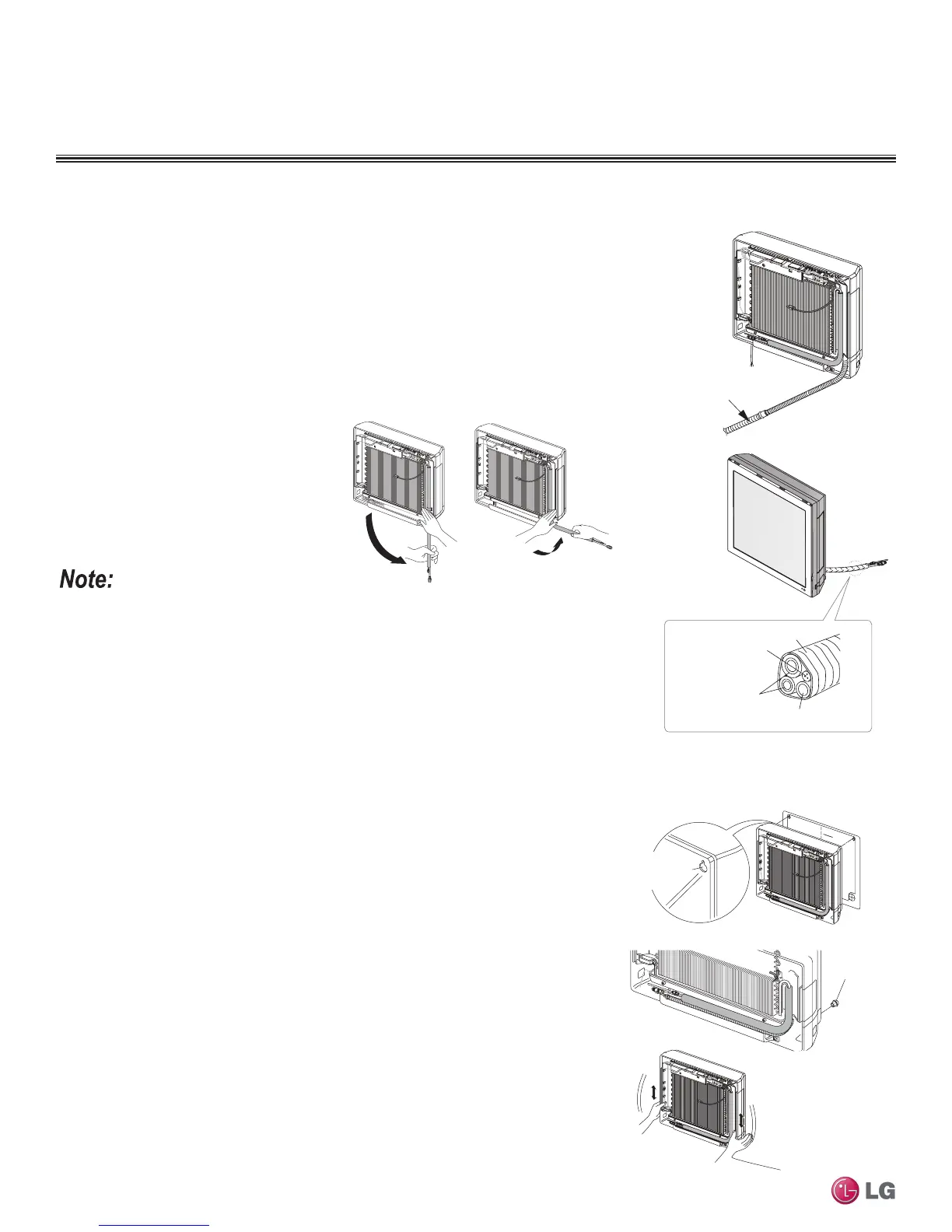 Note:

LG