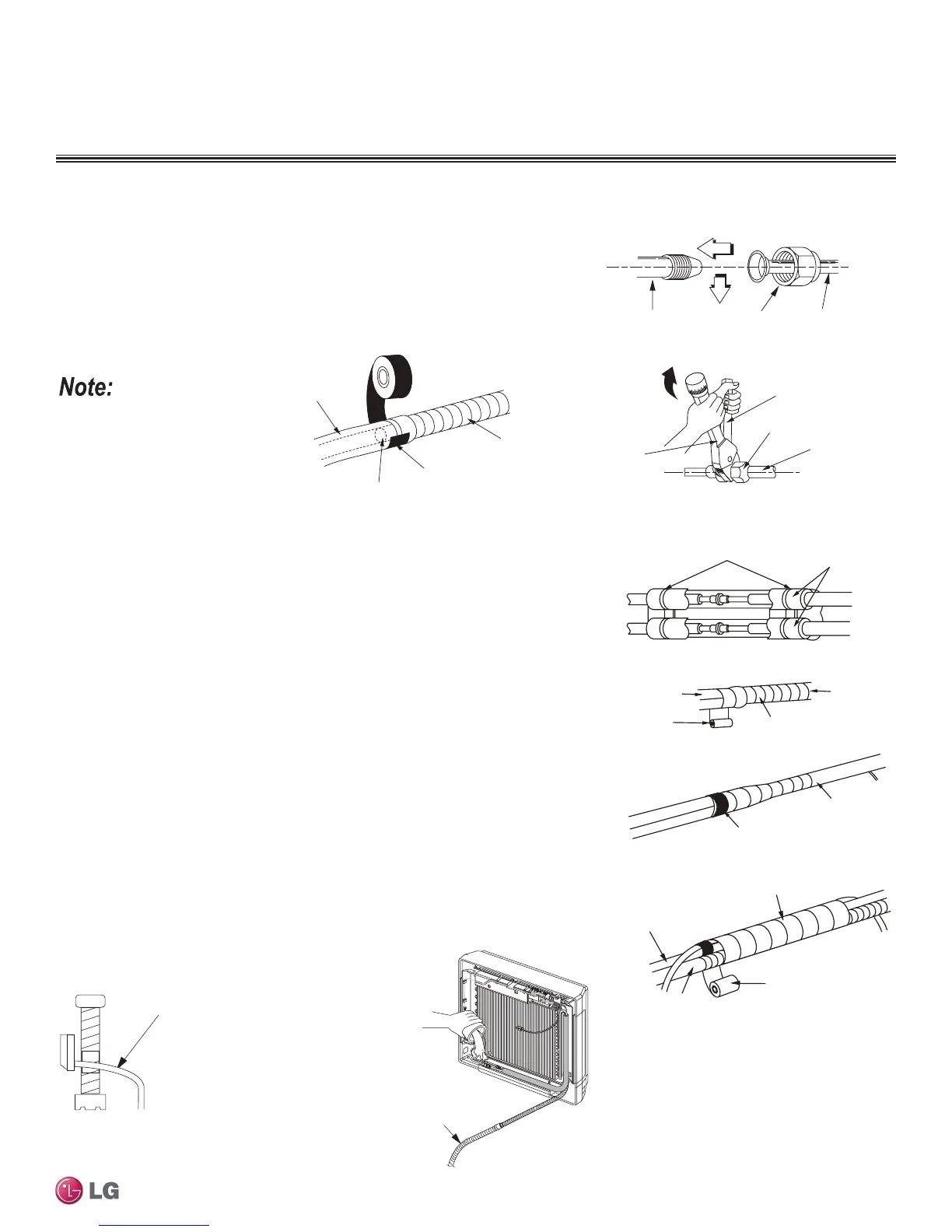 Note:

LG