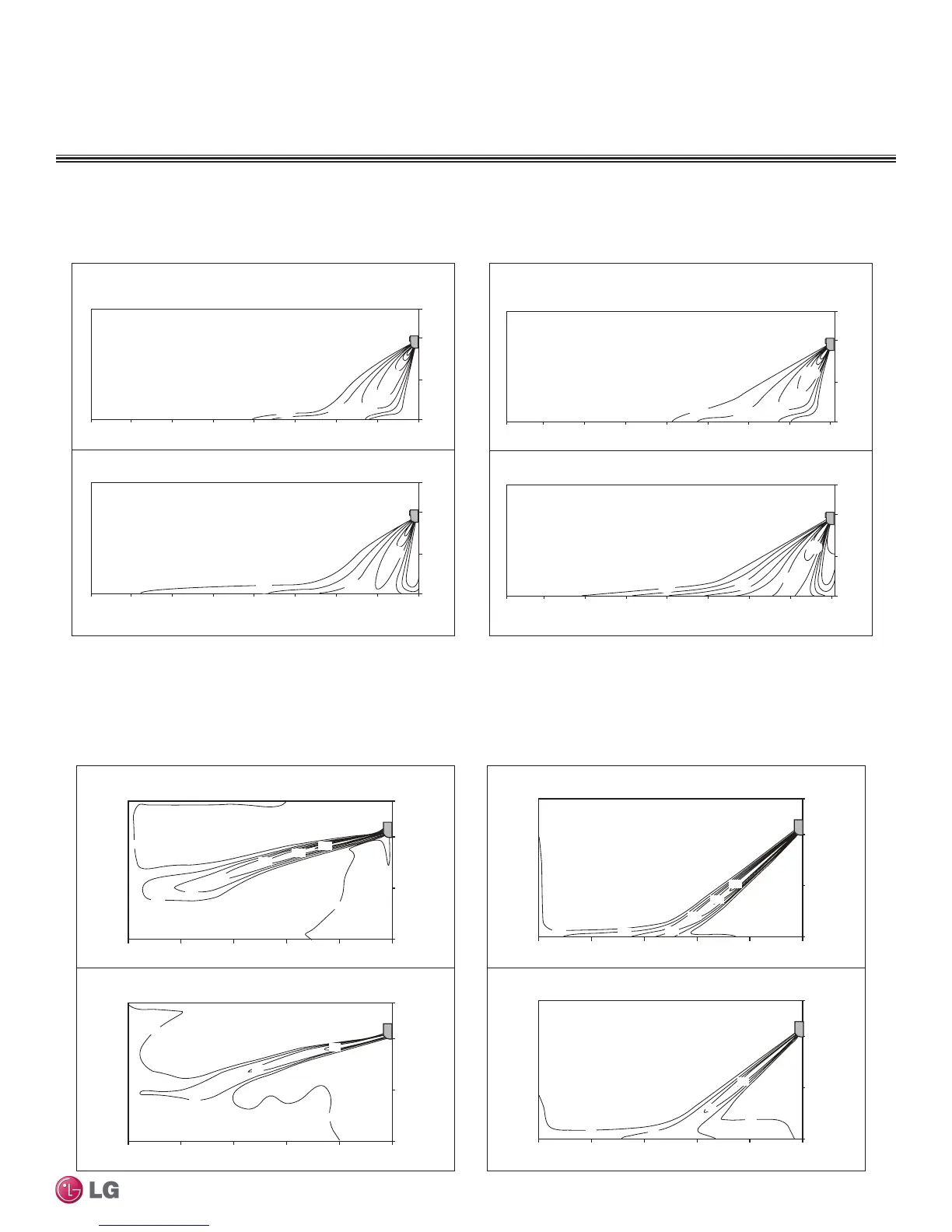 LG