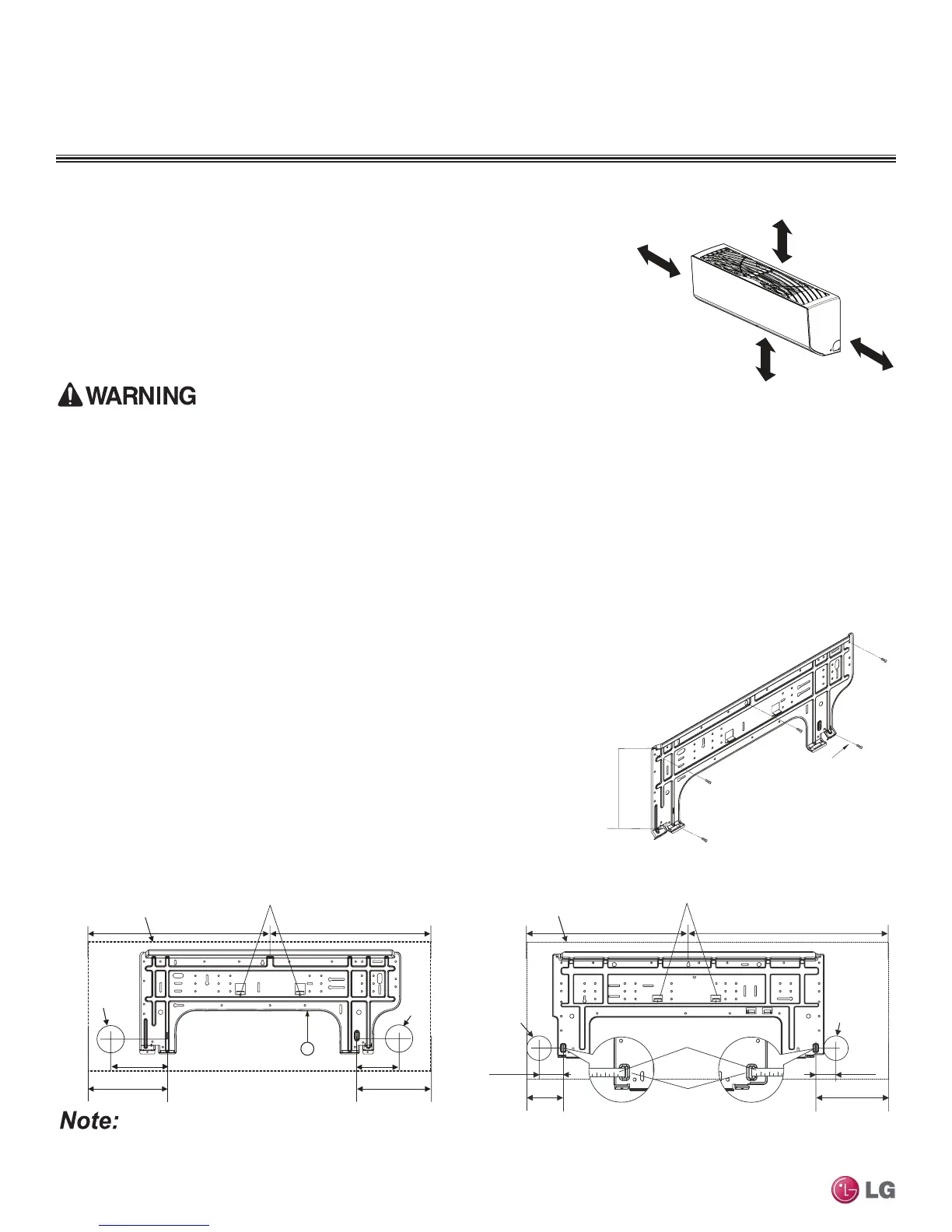 WARNING

Note:

LG