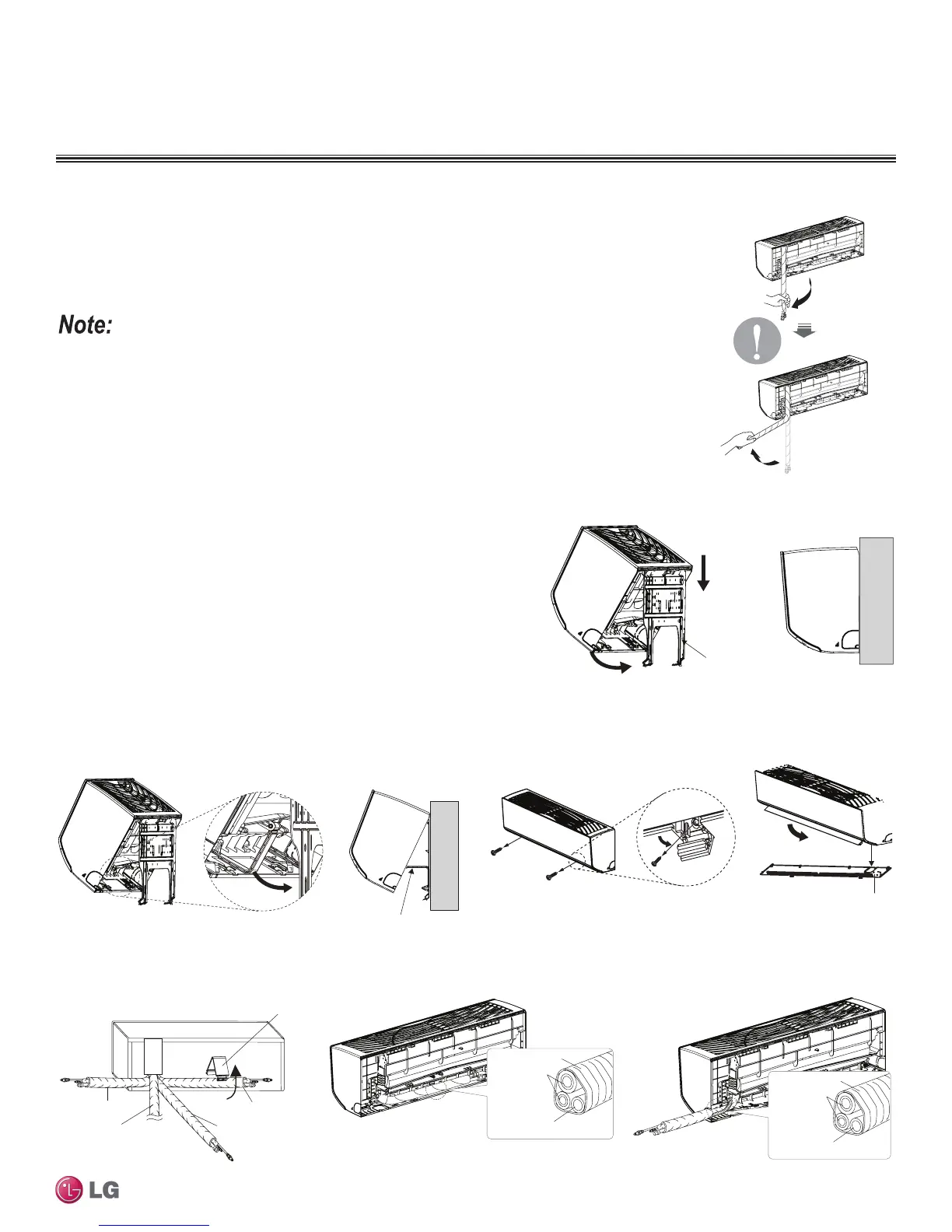 Note:

LG