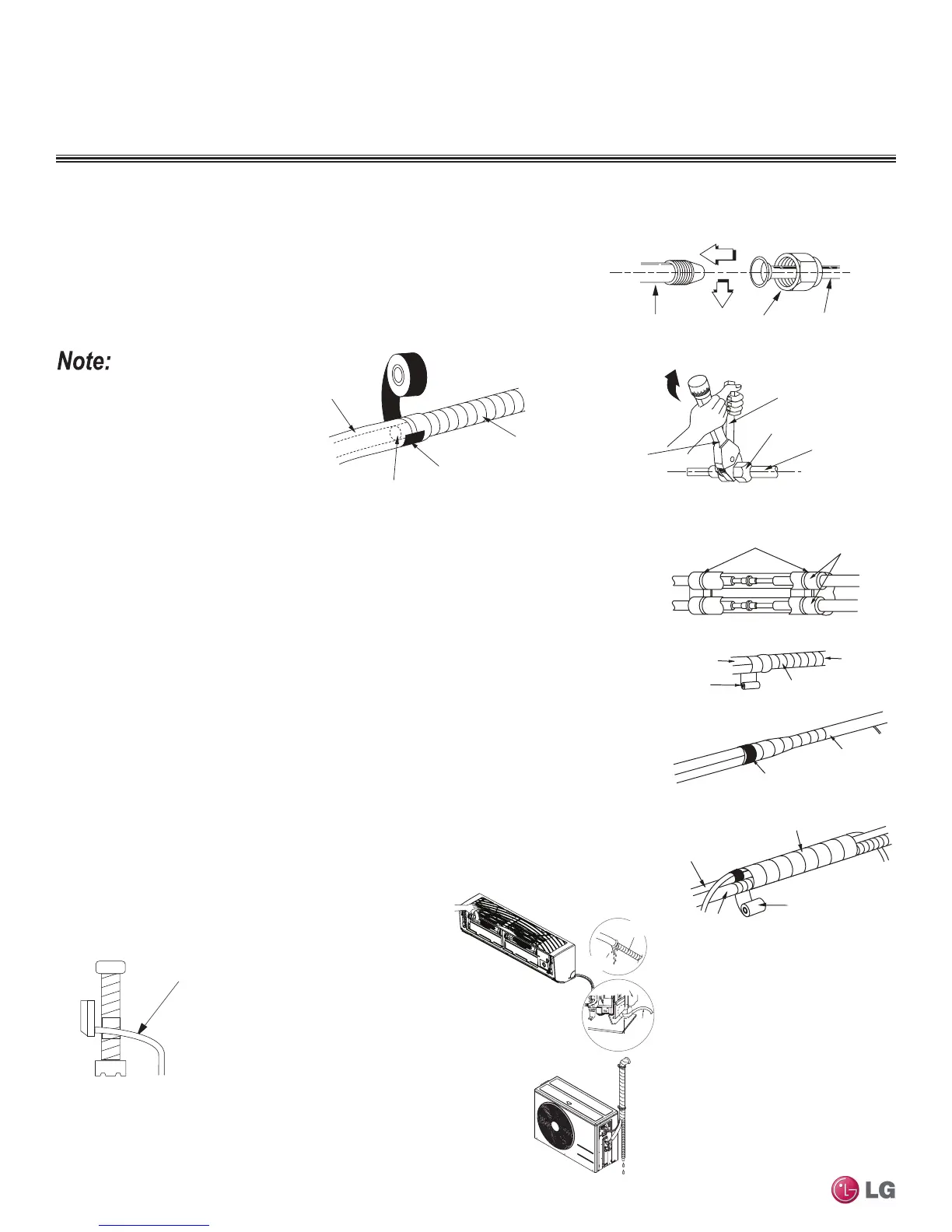 Note:

LG