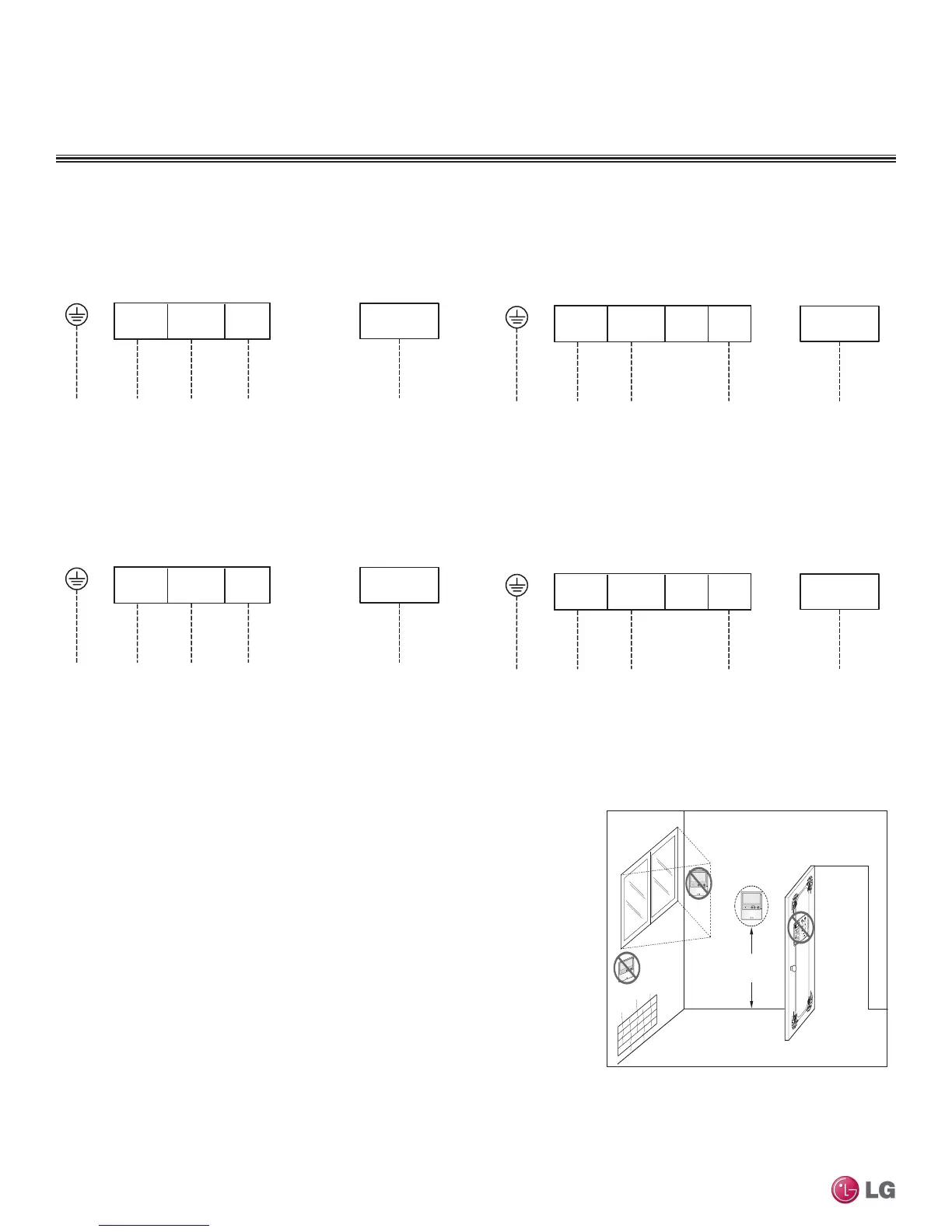 LG