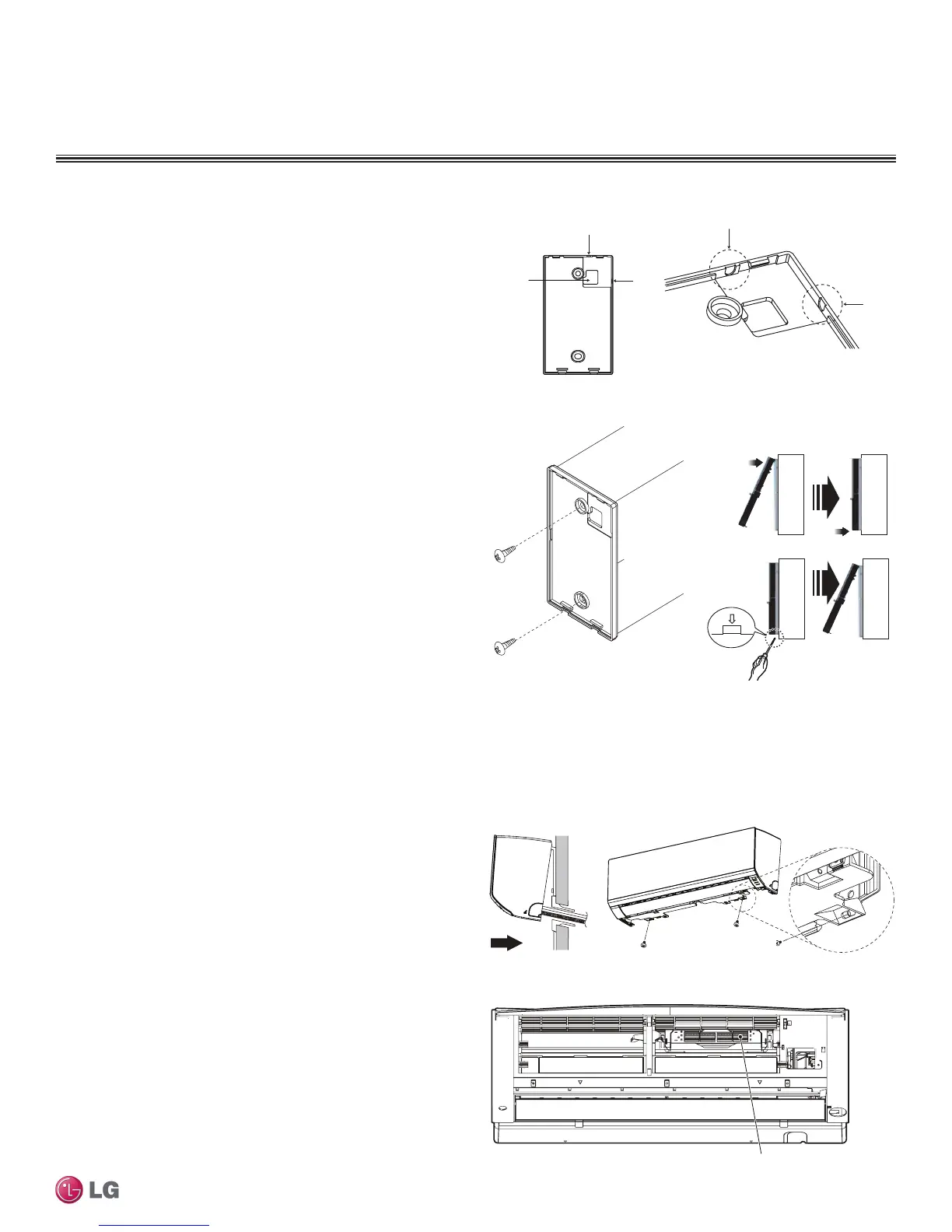 LG