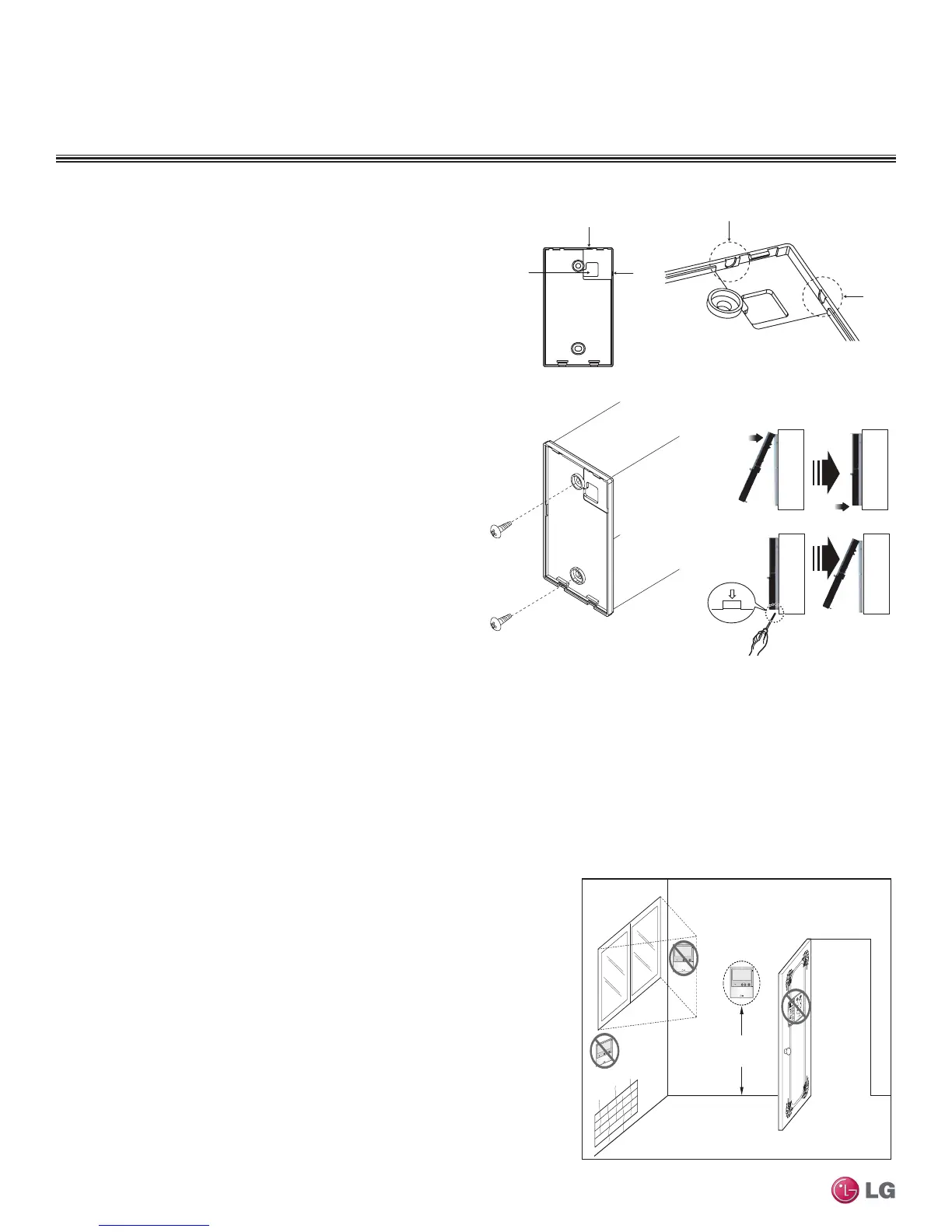 LG