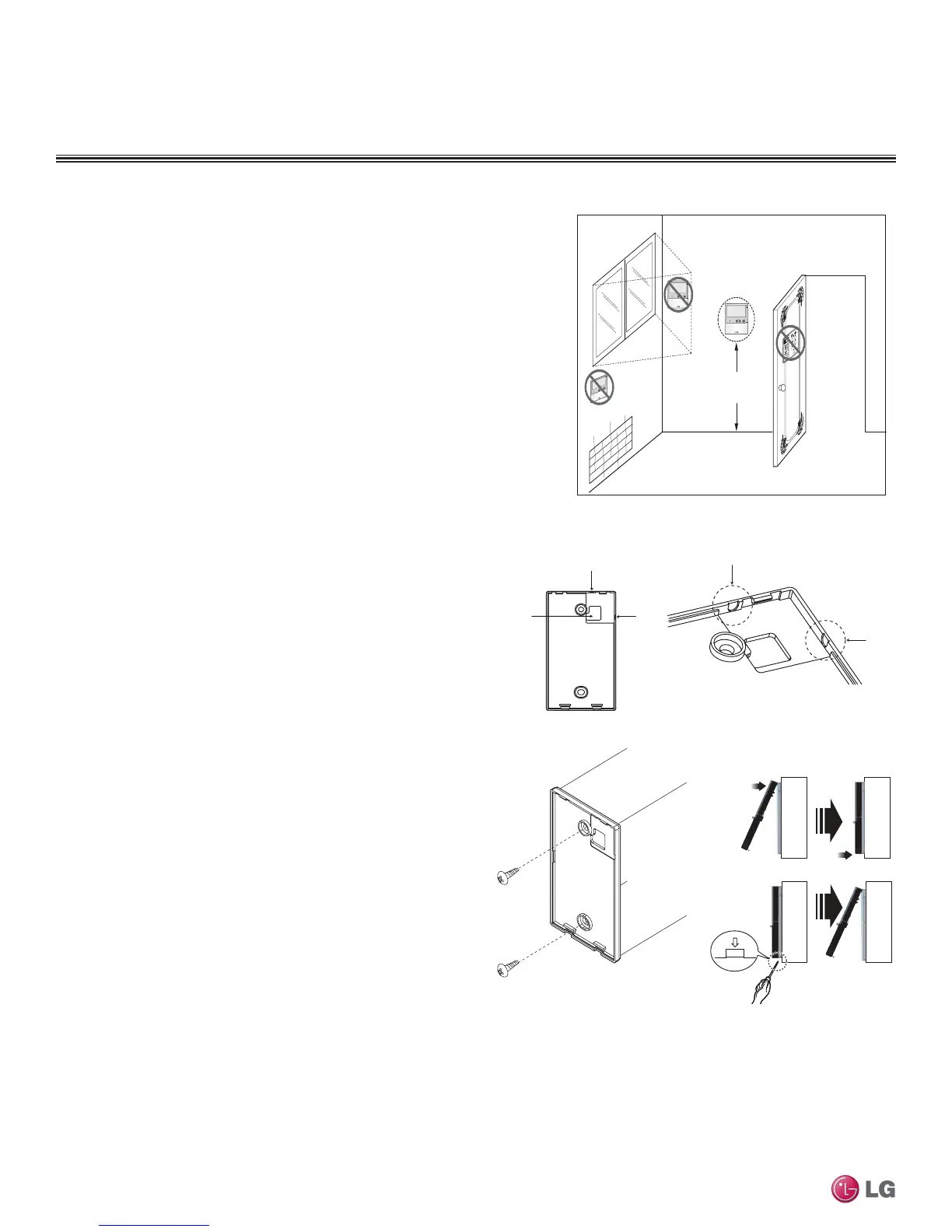 LG