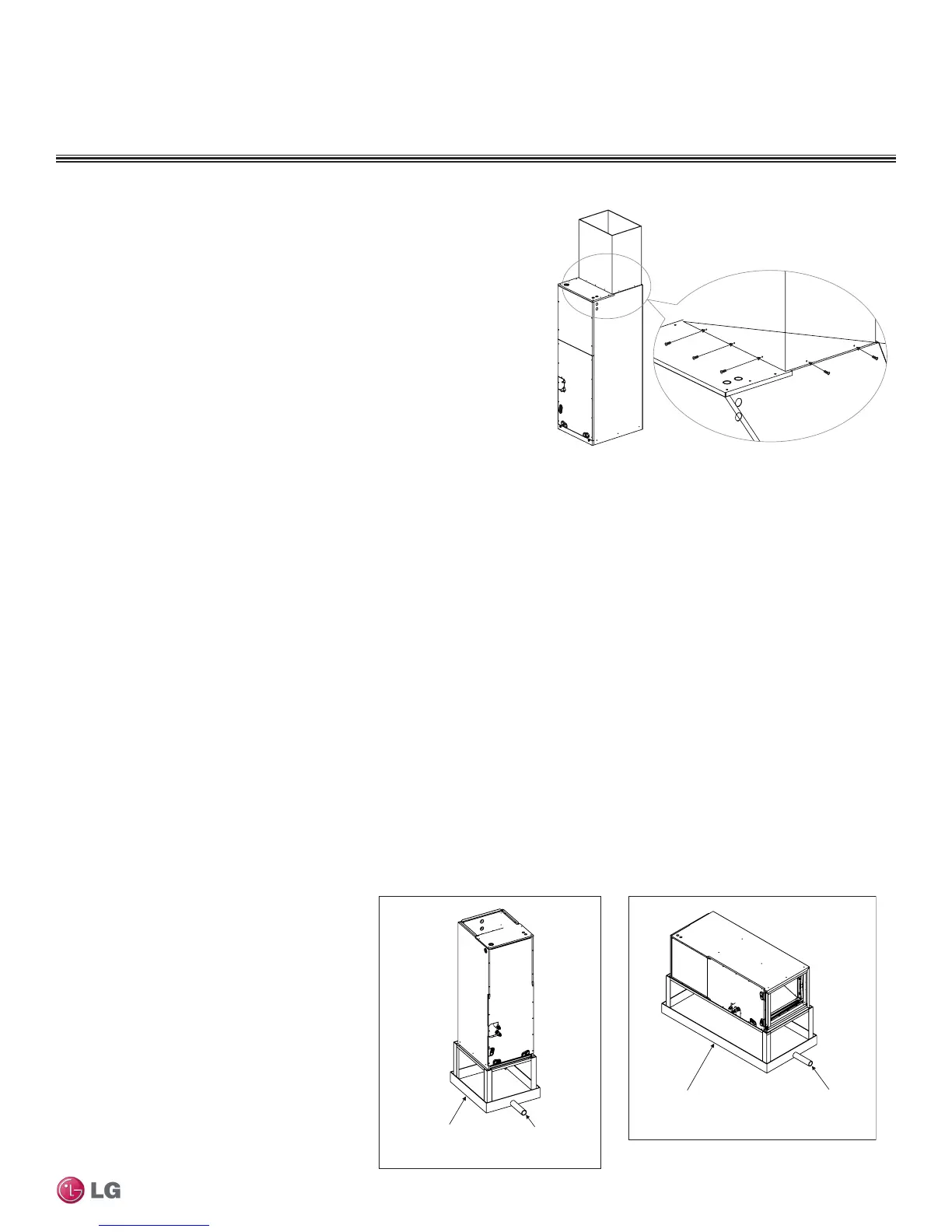 LG