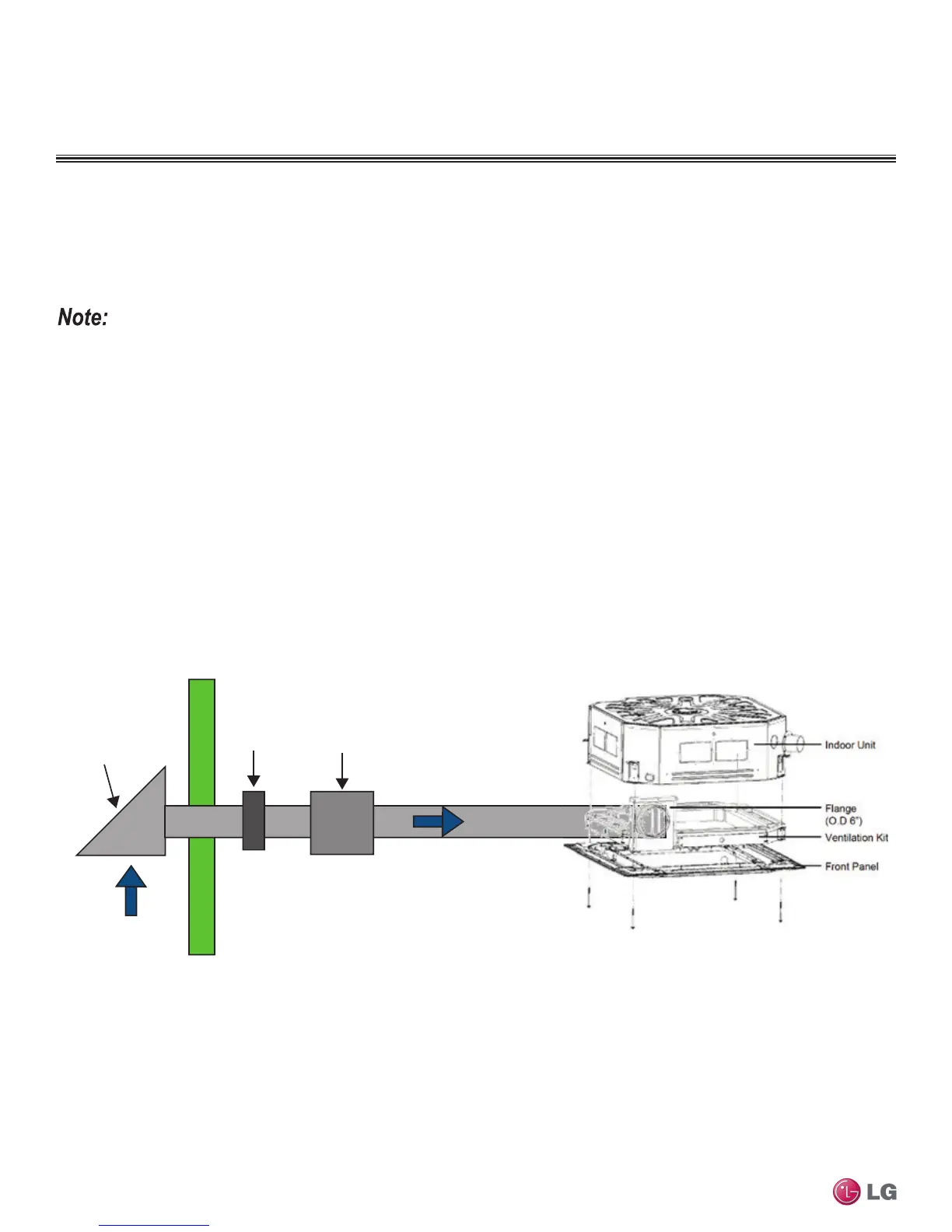 Note:

Indoor Unit

Flange
(O.D 6")

Ventilation Kit

Front Panel

LG