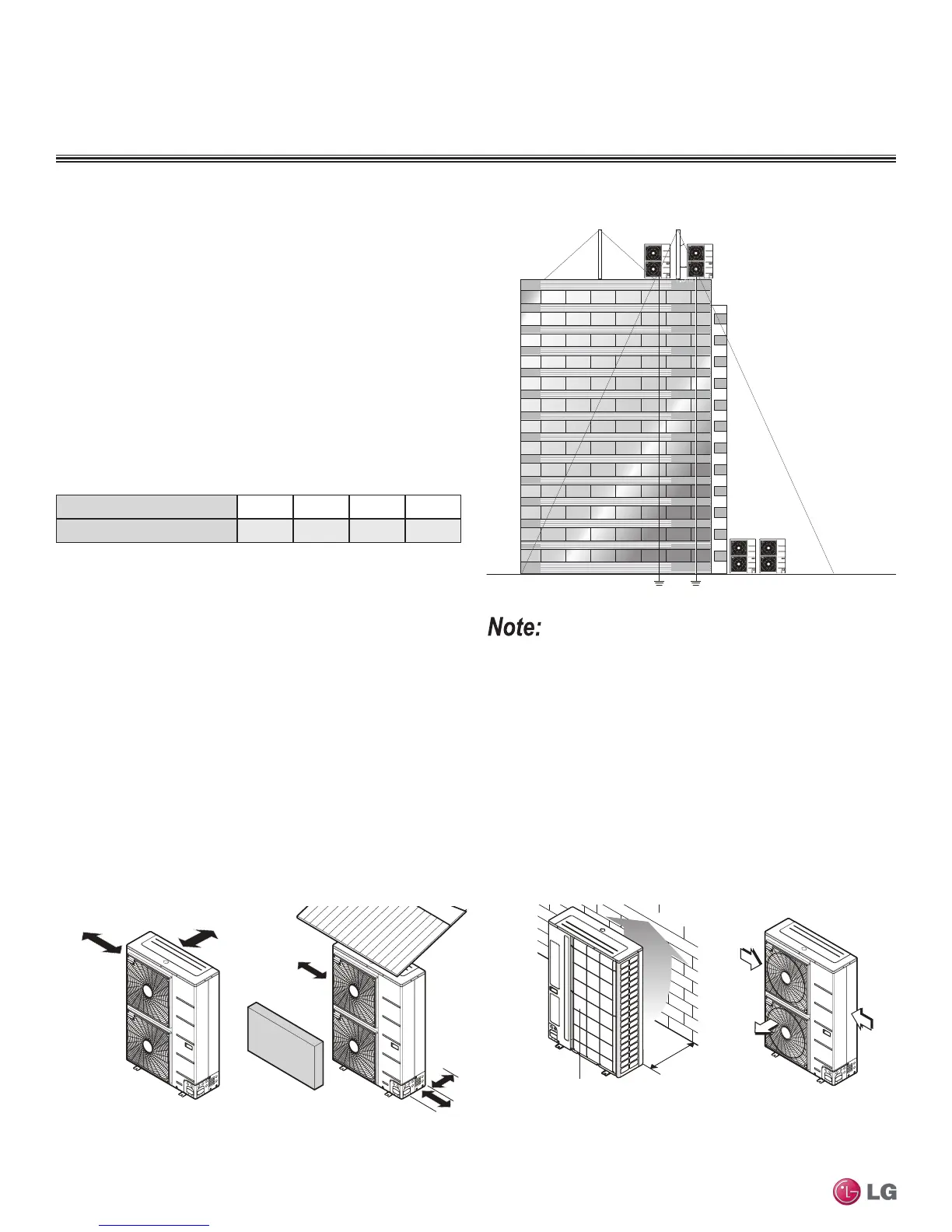 Note:

LG