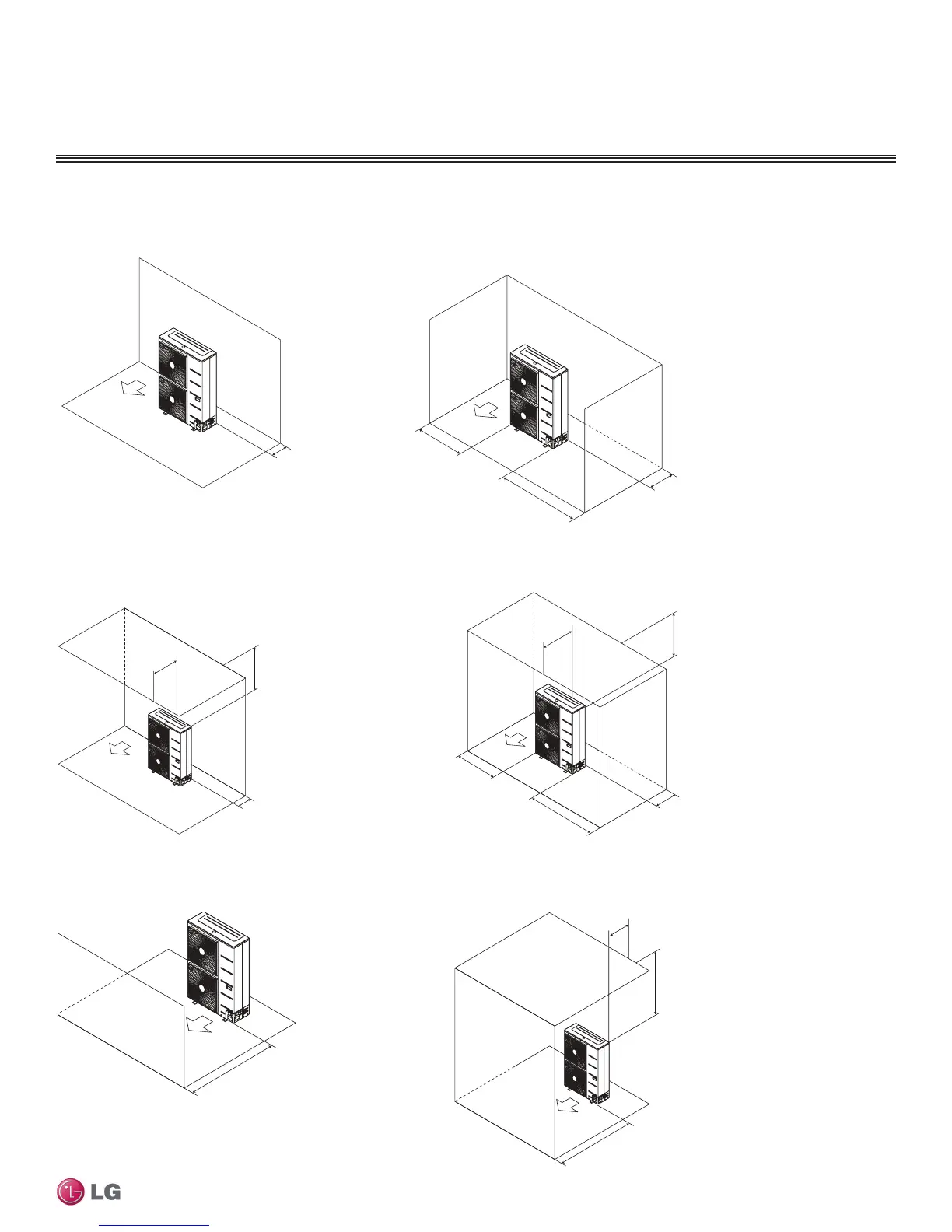 LG