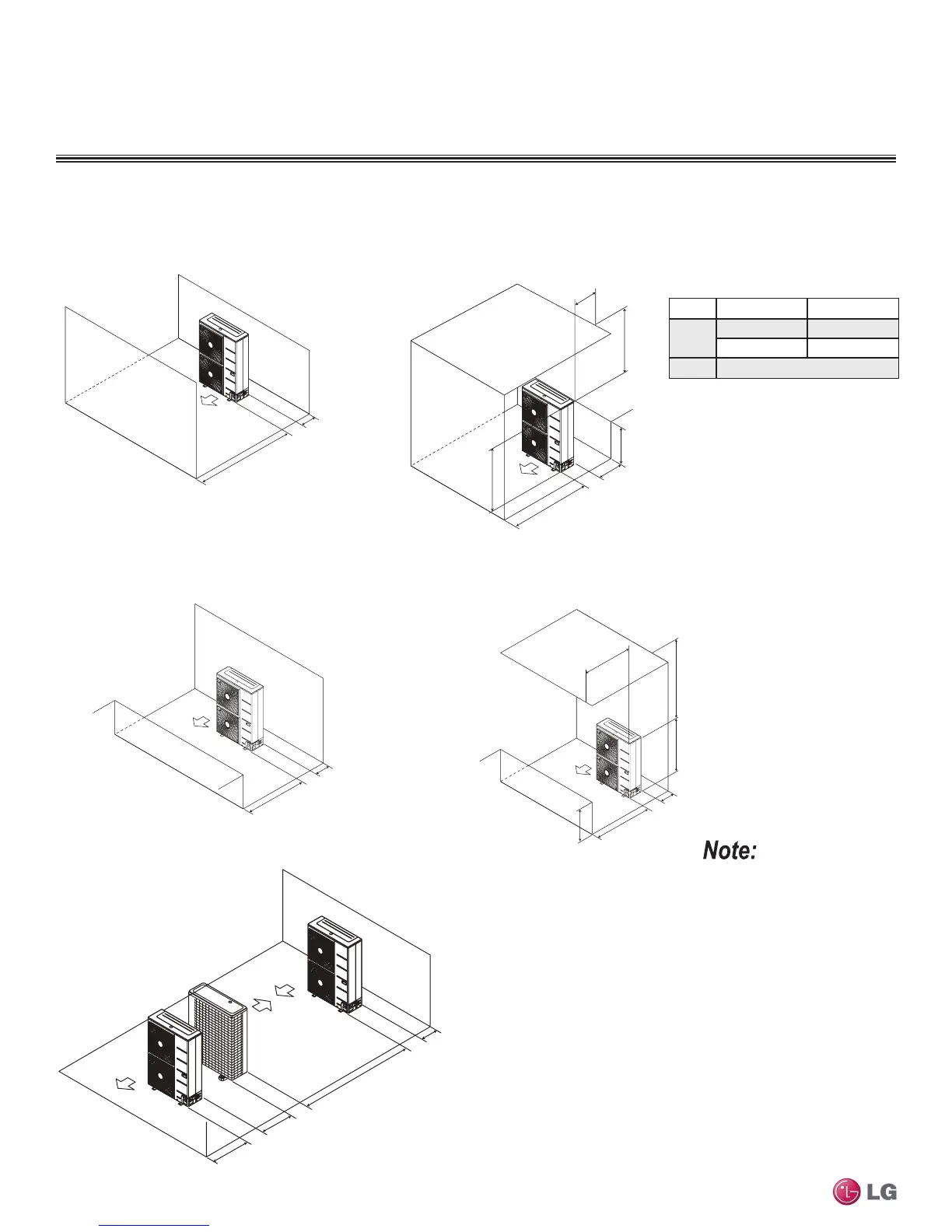 Note:

LG