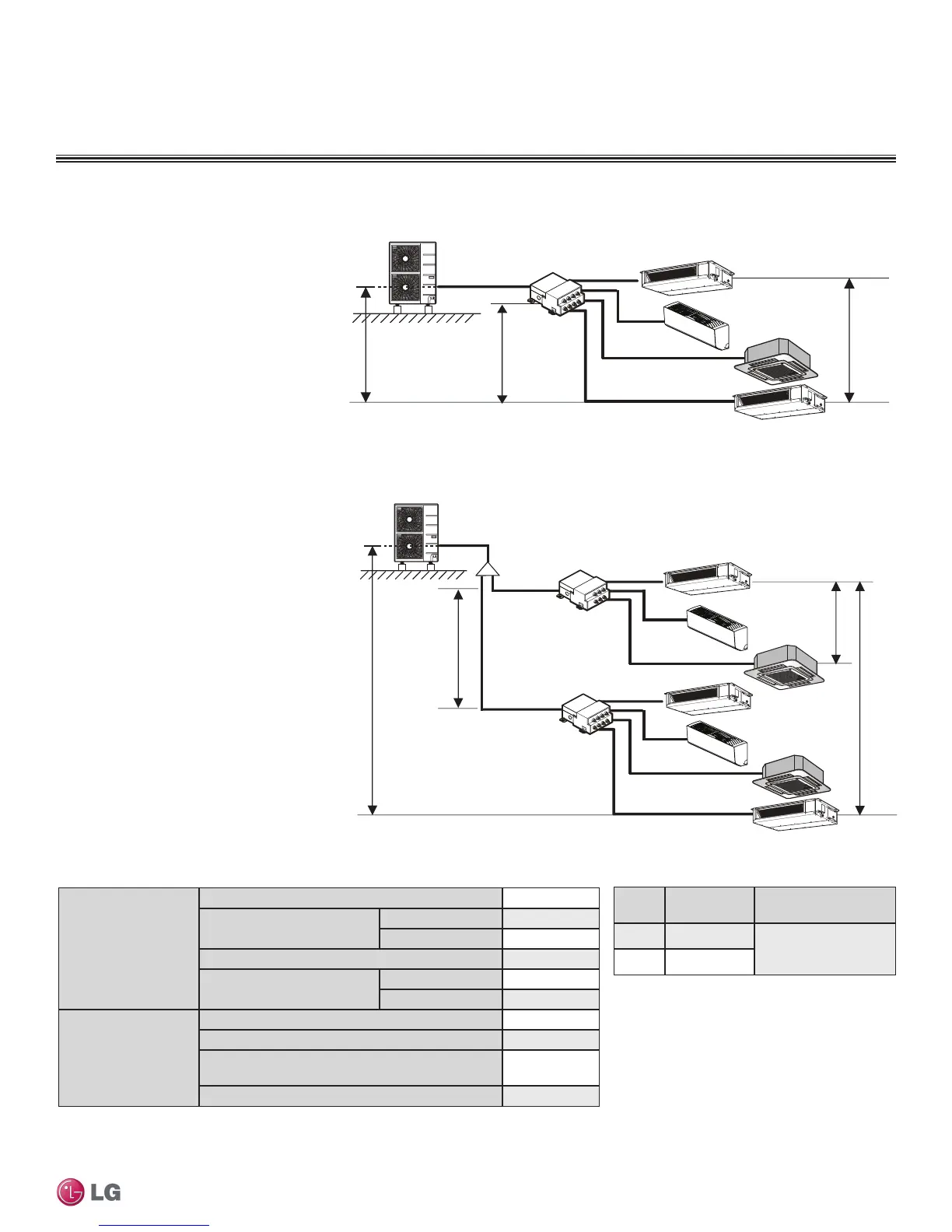 LG