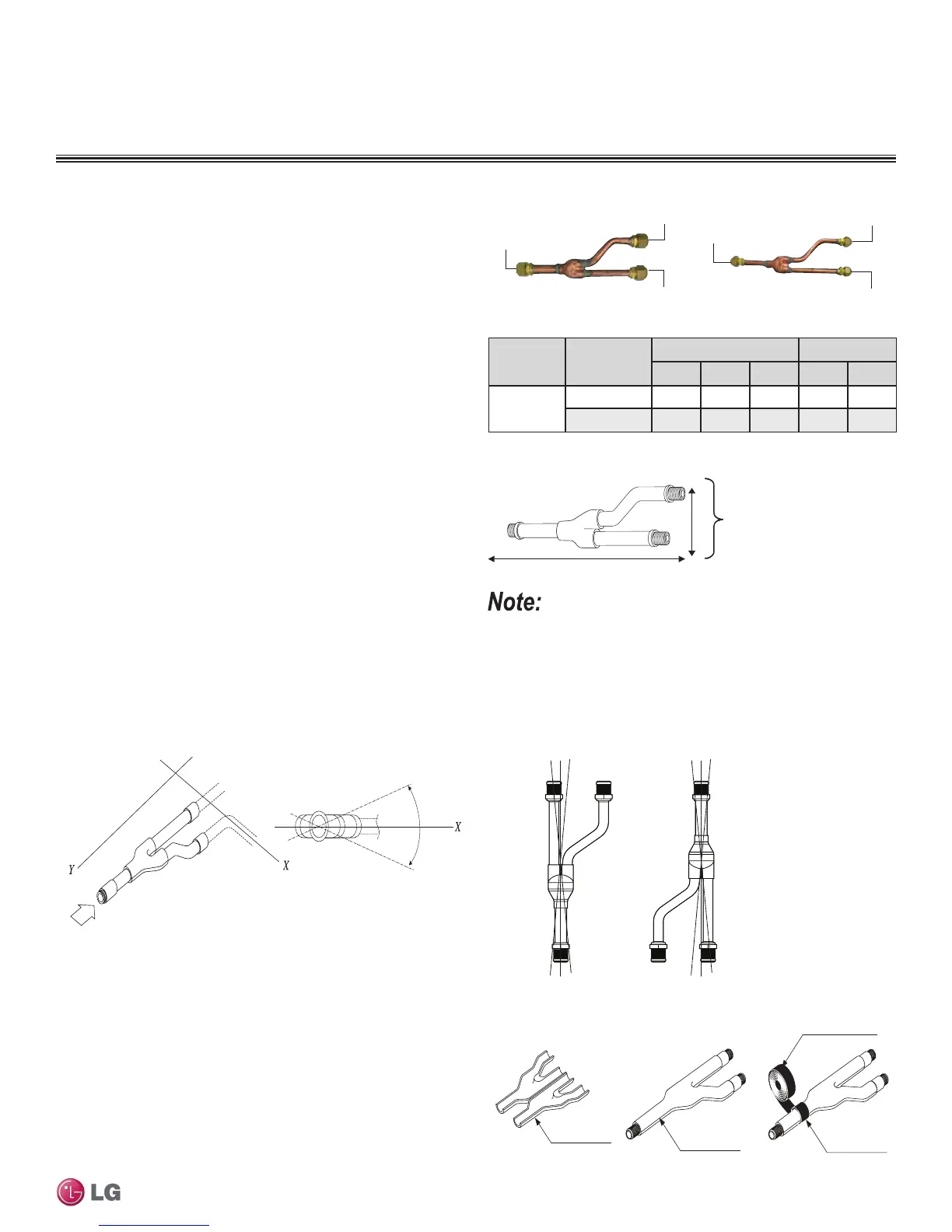 Note:

Y

X

X

LG