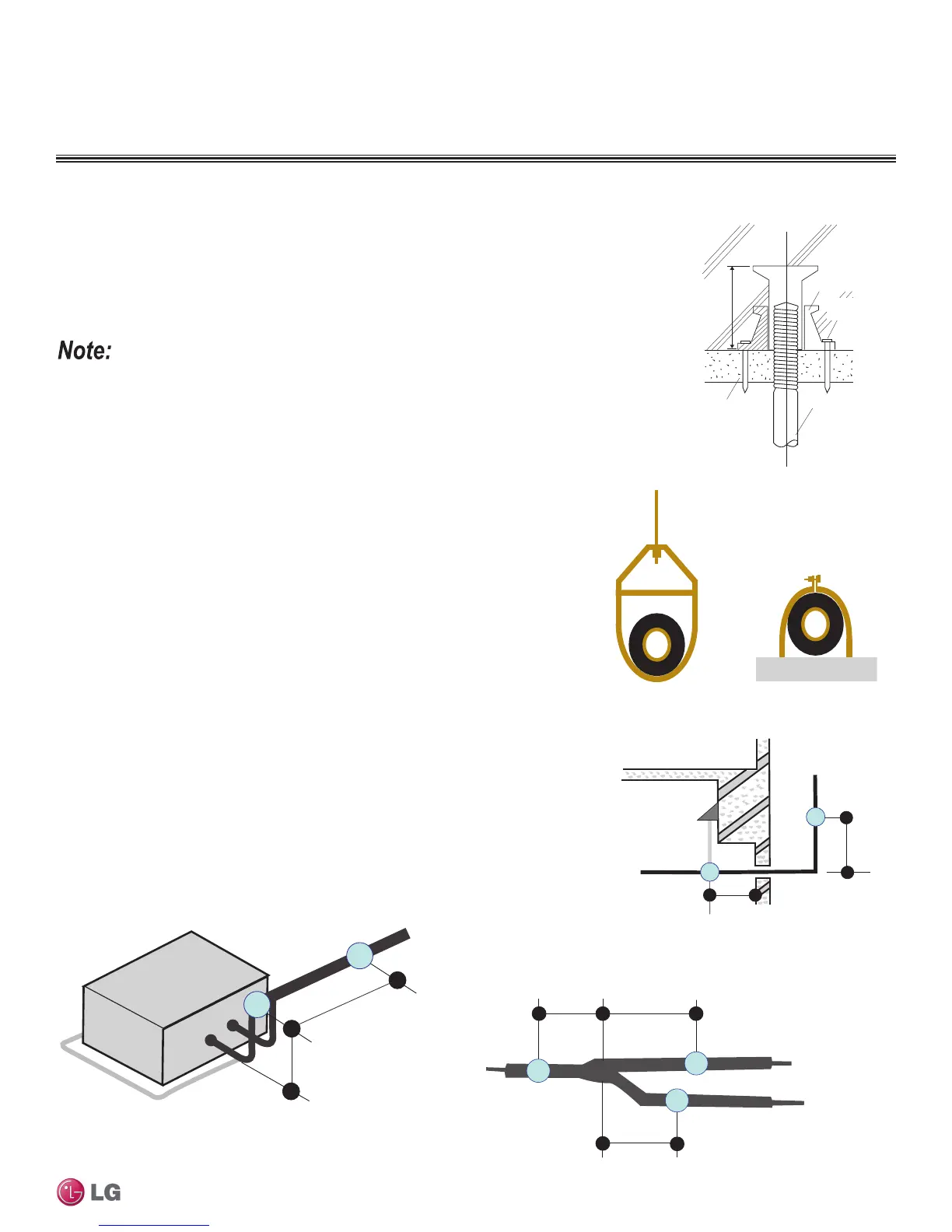 Note:

LG