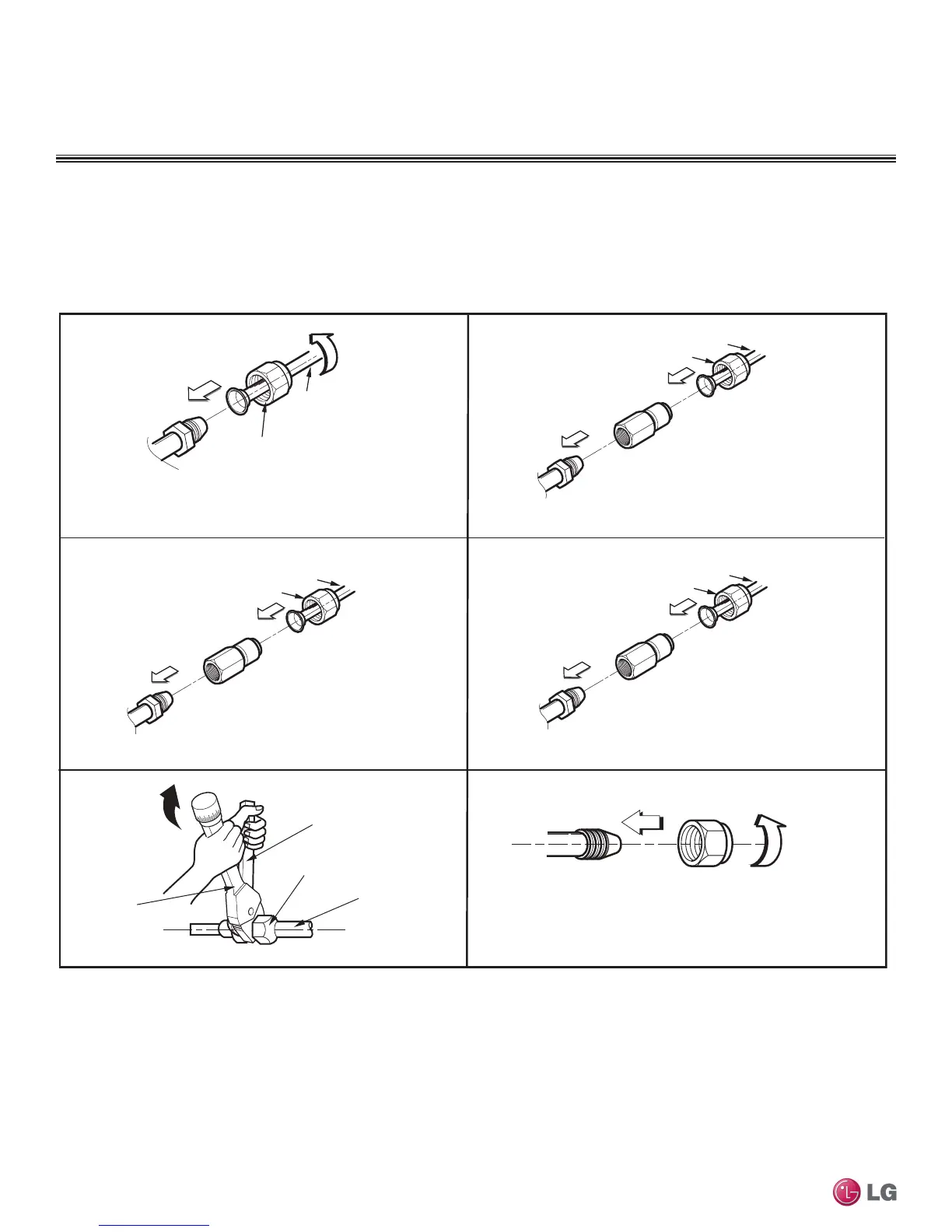 LG